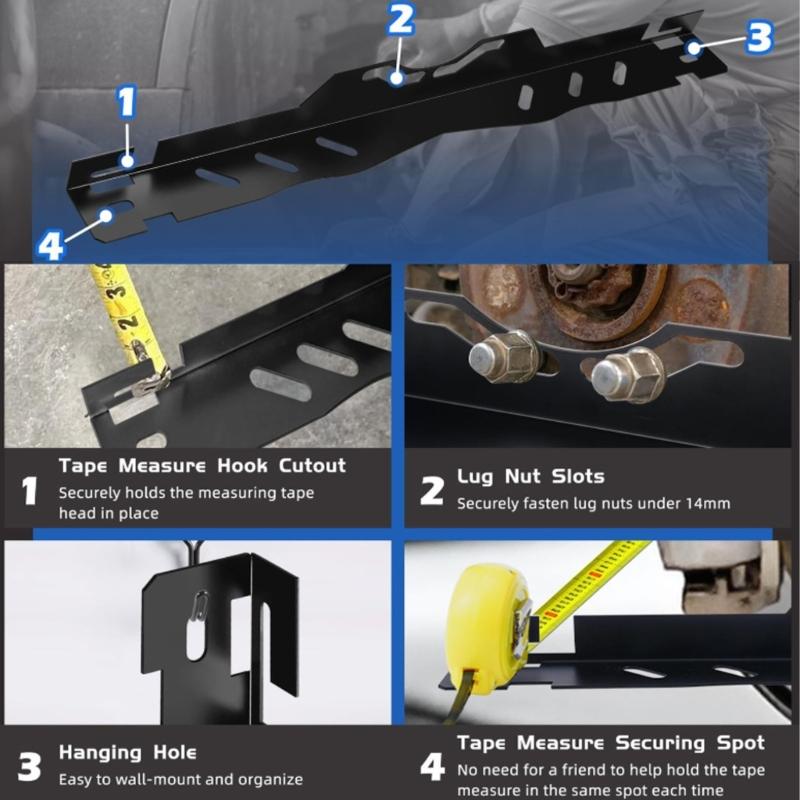 2
3
1
4

1 Tape Measure Hook Cutout
Securely holds the measuring tape head in place

2 Lug Nut Slots
Securely fasten lug nuts under 14mm

3 Hanging Hole
Easy to wall-mount and organize

4 Tape Measure Securing Spot
No need for a friend to help hold the tape measure in the same spot each time