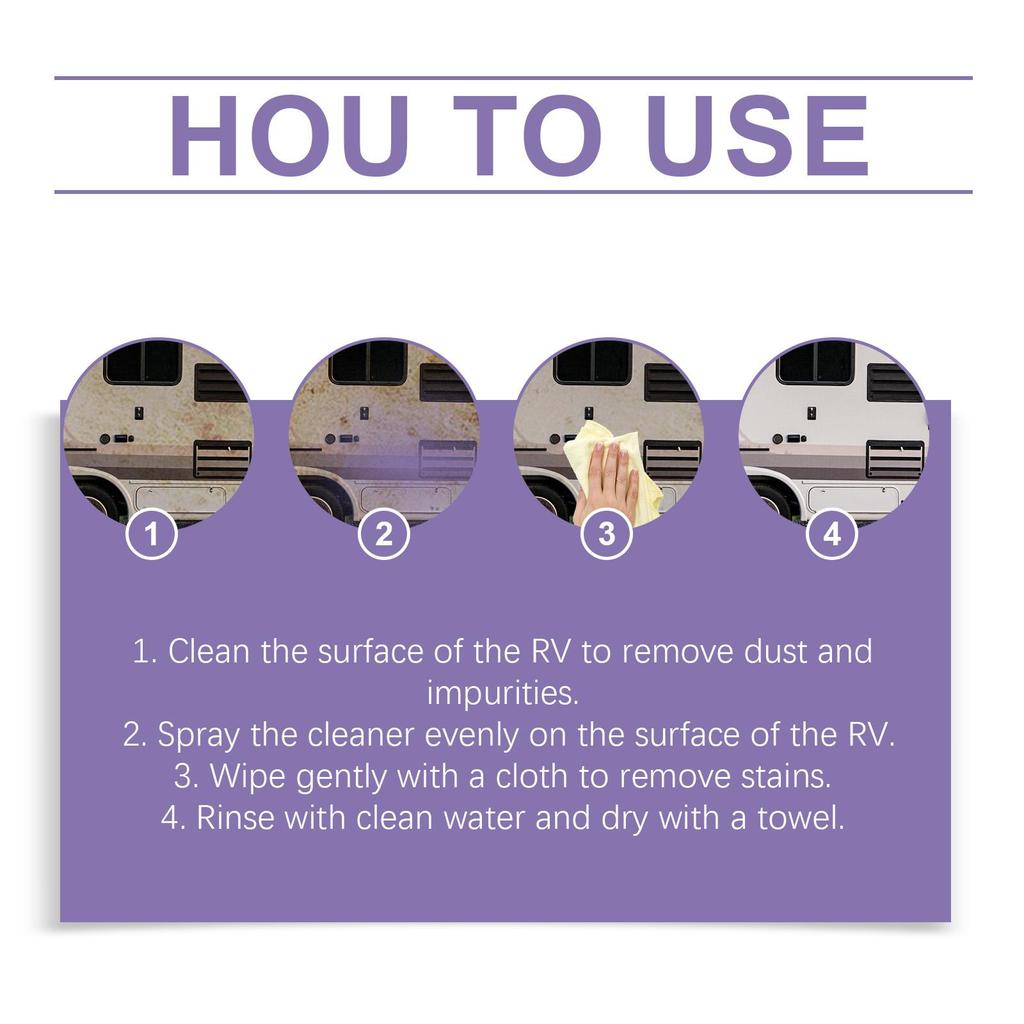 HOU TO USE

1

2

3

4

1. Clean the surface of the RV to remove dust and impurities.
2. Spray the cleaner evenly on the surface of the RV.
3. Wipe gently with a cloth to remove stains.
4. Rinse with clean water and dry with a towel.