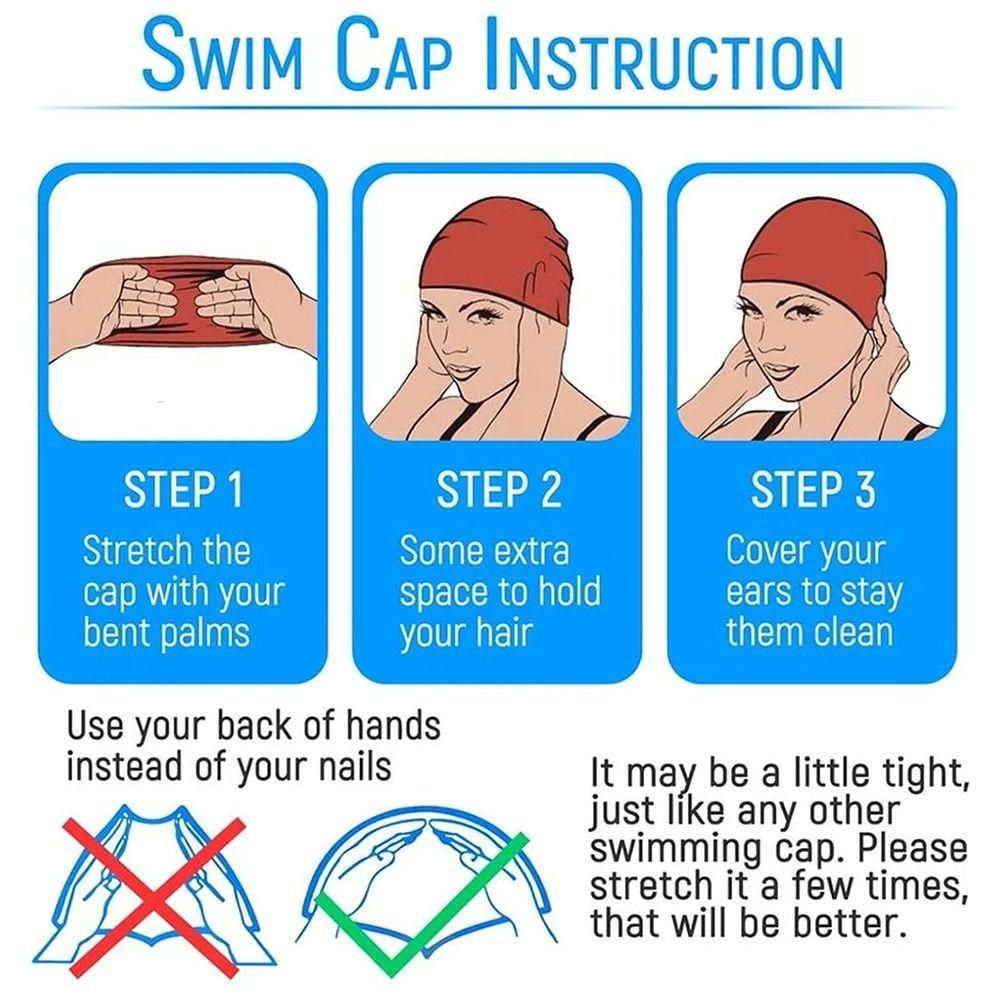 SWIM CAP INSTRUCTION

STEP 1
Stretch the cap with your bent palms

STEP 2
Some extra space to hold your hair

STEP 3
Cover your ears to stay them clean

Use your back of hands instead of your nails

It may be a little tight, just like any other swimming cap. Please stretch it a few times, that will be better.