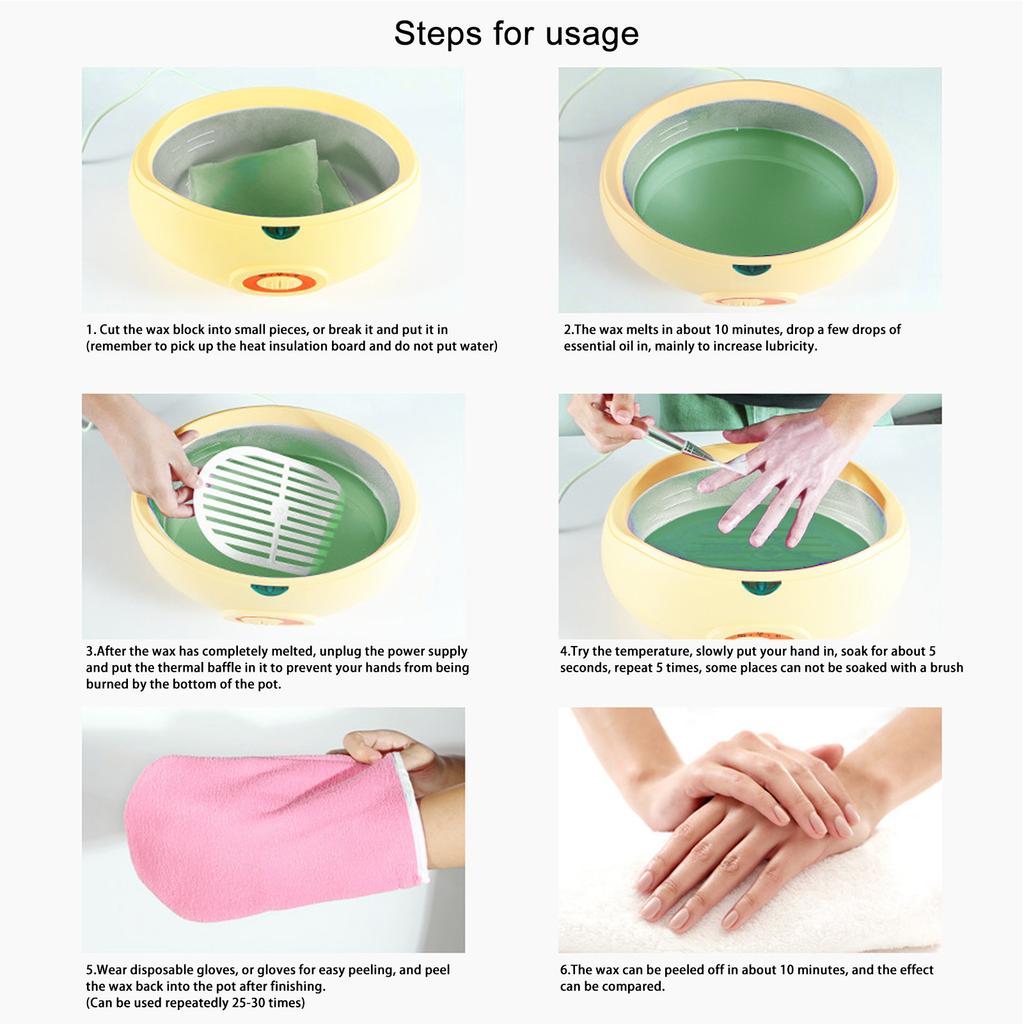 Steps for usage

1. Cut the wax block into small pieces, or break it and put it in (remember to pick up the heat insulation board and do not put water)

2.The wax melts in about 10 minutes, drop a few drops of essential oil in, mainly to increase lubricity.

3.After the wax has completely melted, unplug the power supply and put the thermal baffle in it to prevent your hands from being burned by the bottom of the pot.

4.Try the temperature, slowly put your hand in, soak for about 5 seconds, repeat 5 times, some places can not be soaked with a brush

5.Wear disposable gloves, or gloves for easy peeling, and peel the wax back into the pot after finishing.
(Can be used repeatedly 25-30 times)

6.The wax can be peeled off in about 10 minutes, and the effect can be compared.