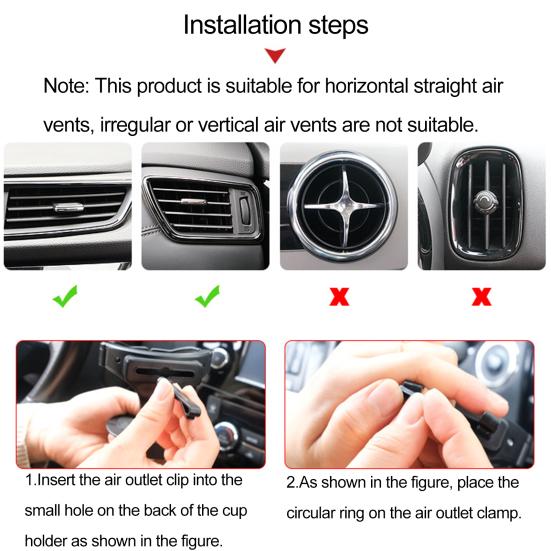 Installation steps

Note: This product is suitable for horizontal straight air vents, irregular or vertical air vents are not suitable.

1.Insert the air outlet clip into the small hole on the back of the cup holder as shown in the figure.

2.As shown in the figure, place the circular ring on the air outlet clamp.