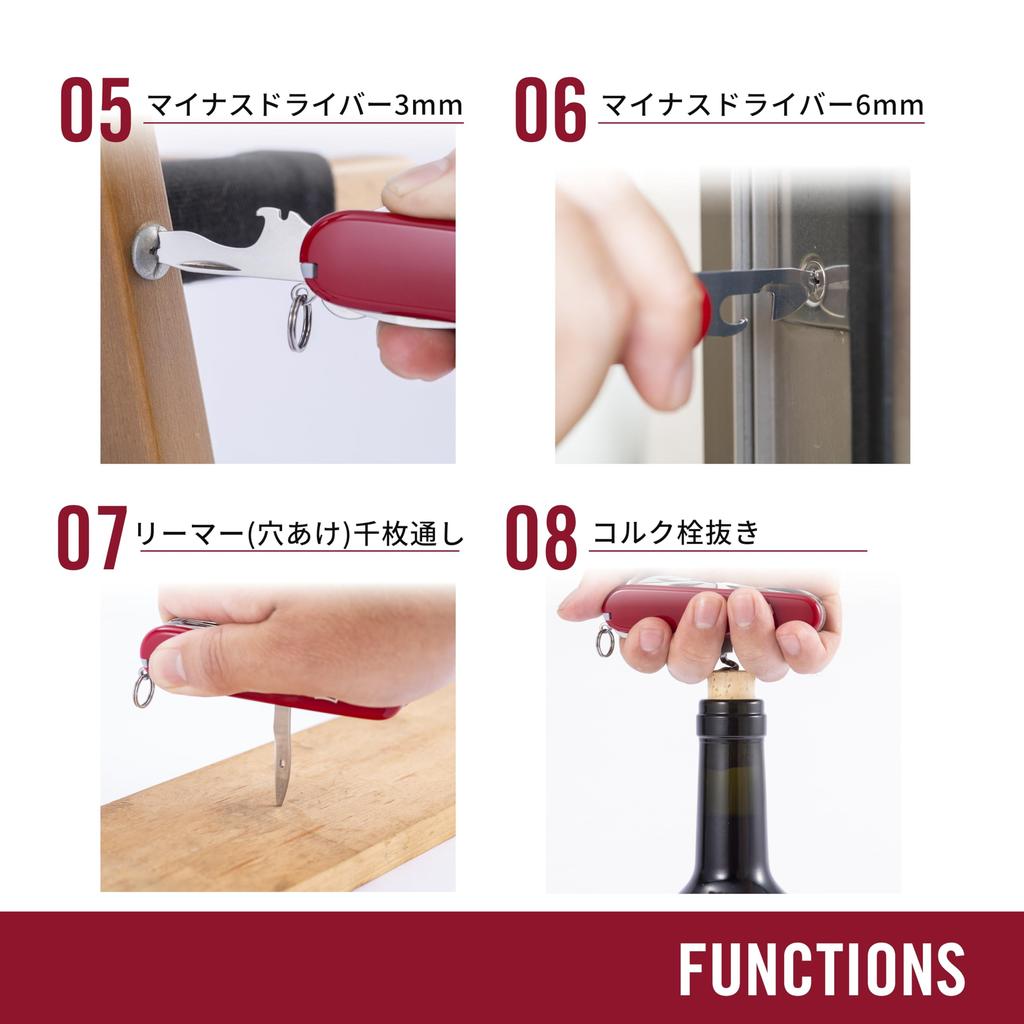 05 マイナスドライバー3mm

06 マイナスドライバー6mm

07 リーマー(穴あけ)千枚通し

08 コルク栓抜き

FUNCTIONS