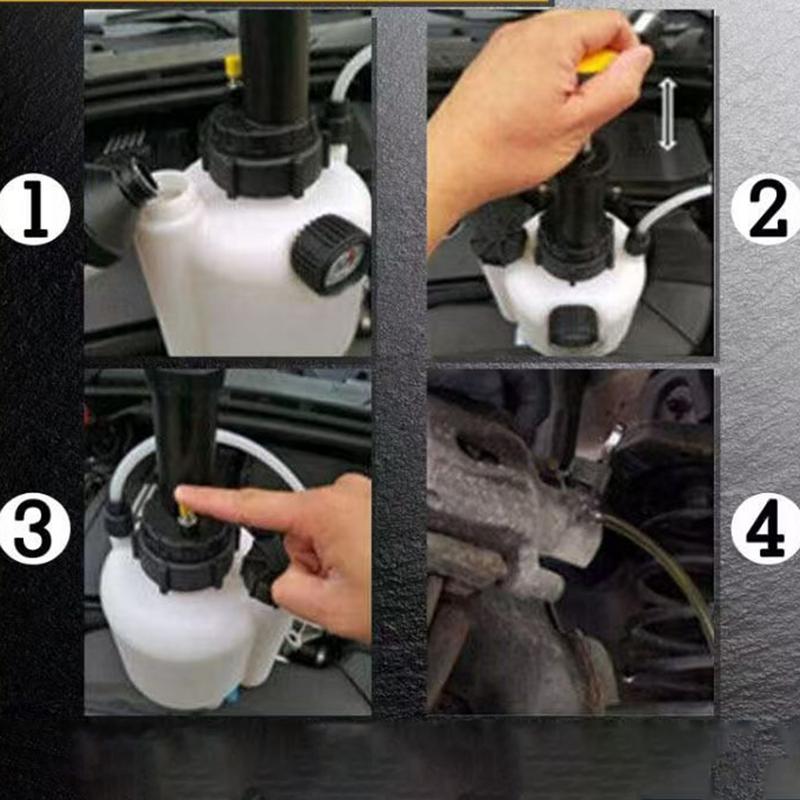 1

2

3

4