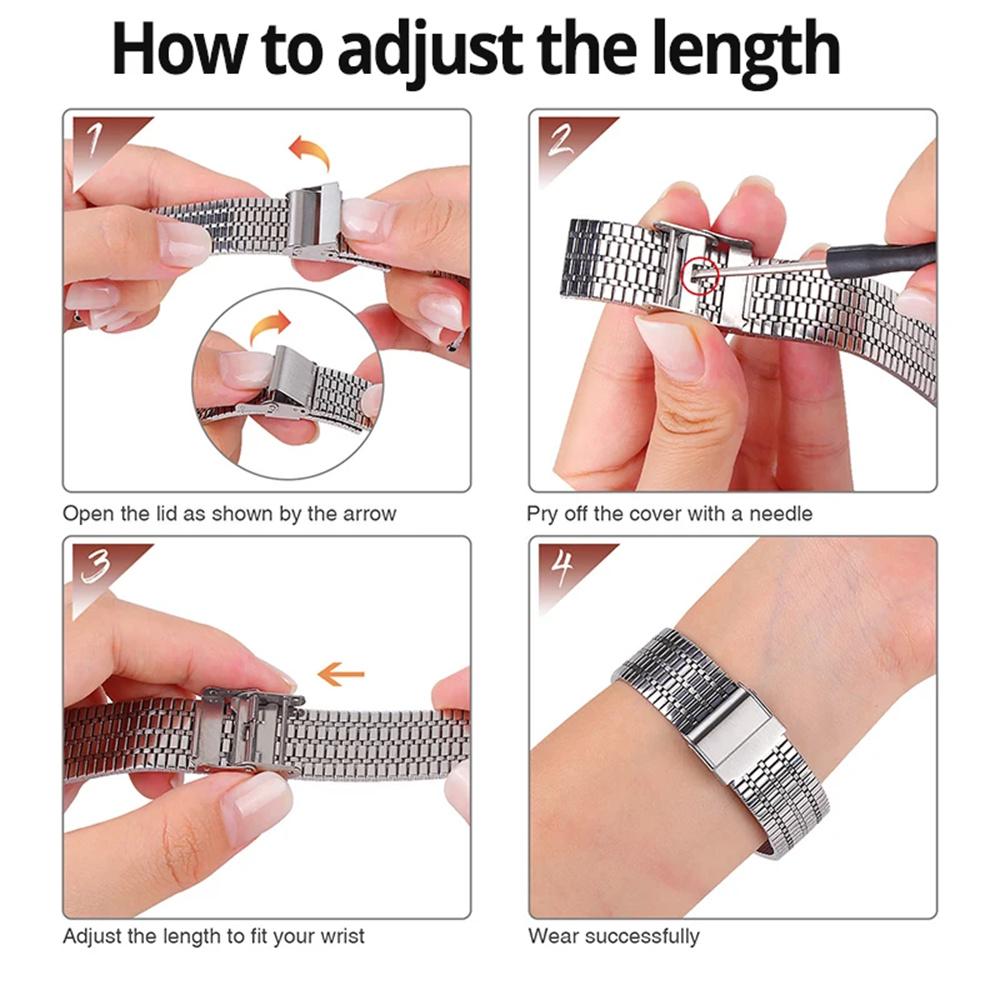 How to adjust the length

1

Open the lid as shown by the arrow

2

Pry off the cover with a needle

3

Adjust the length to fit your wrist

4

Wear successfully