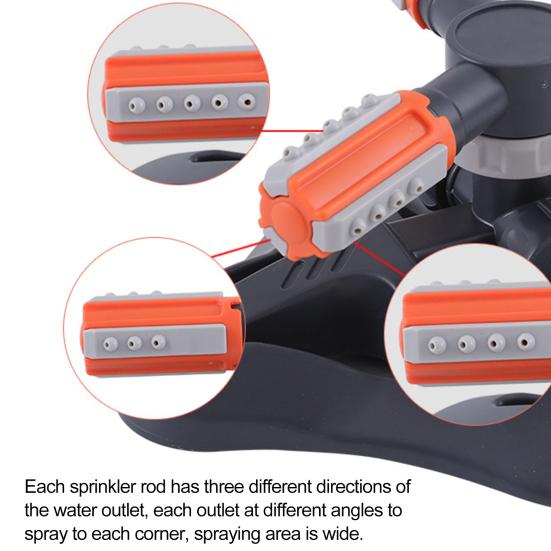 Each sprinkler rod has three different directions of the water outlet, each outlet at different angles to spray to each corner, spraying area is wide.