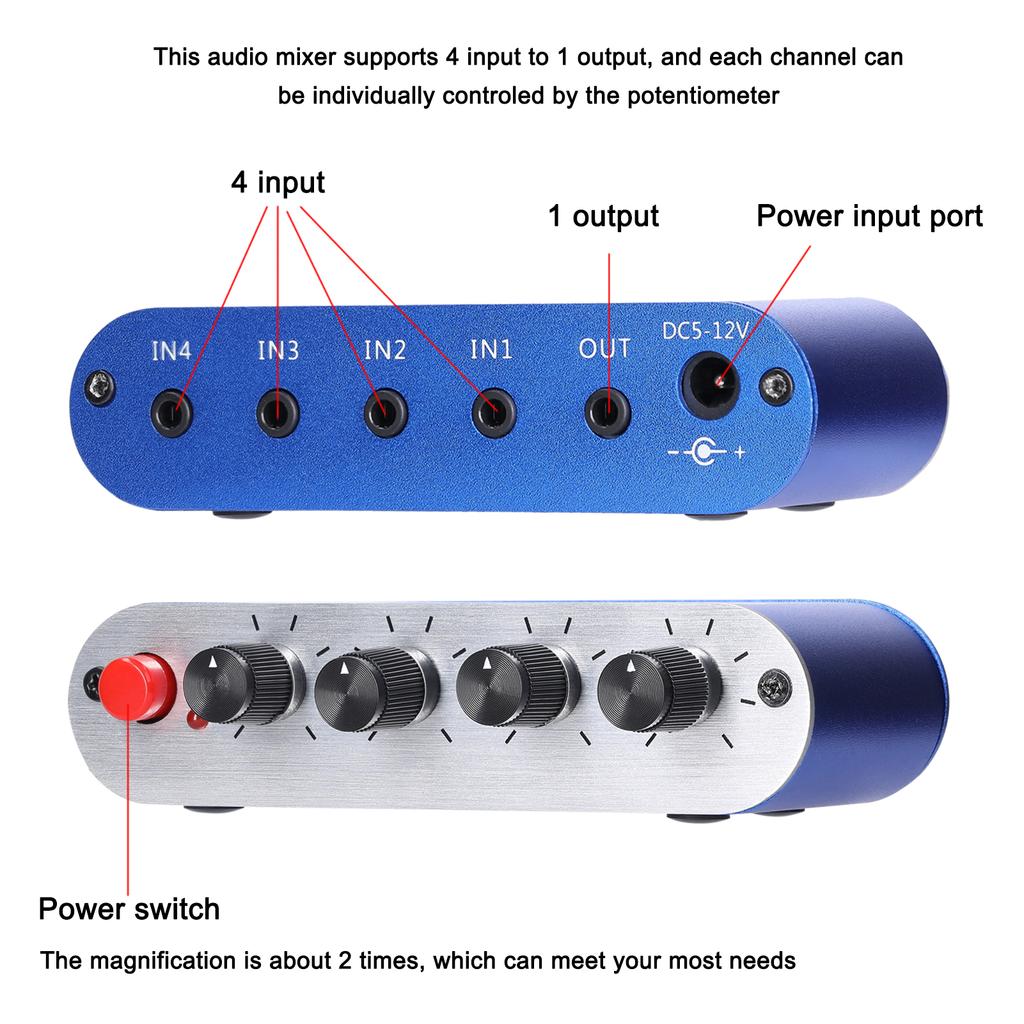 This audio mixer supports 4 input to 1 output, and each channel can be individually controled by the potentiometer

4 input

1 output

Power input port

IN4 IN3 IN2 IN1 OUT DC5-12V

- + 

Power switch

The magnification is about 2 times, which can meet your most needs