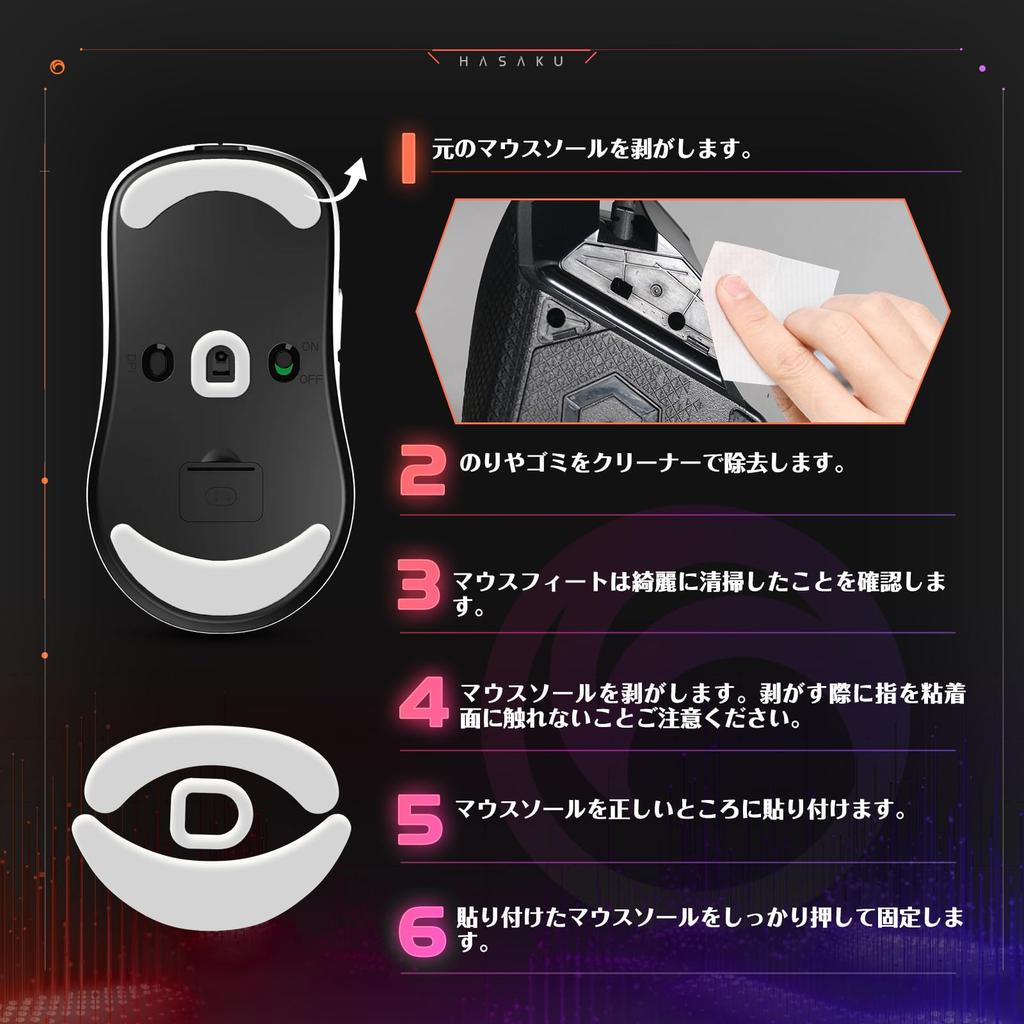 HASAKU

DPI ON OFF

1 元のマウスソールを剥がします。

2 のりやゴミをクリーナーで除去します。

3 マウスフィートは綺麗に清掃したことを確認します。

4 マウスソールを剥がします。剥がす際に指を粘着面に触れないことご注意ください。

5 マウスソールを正しいところに貼り付けます。

6 貼り付けたマウスソールをしっかり押して固定します。