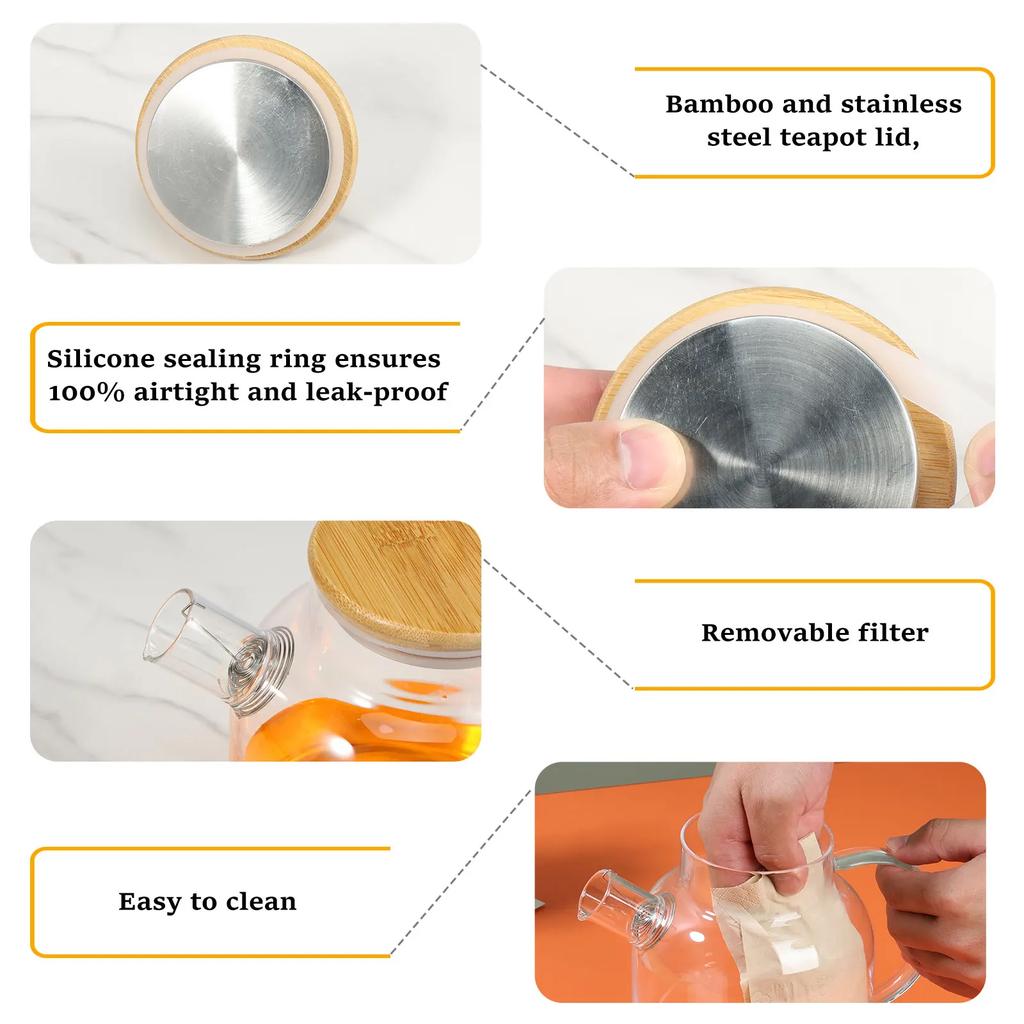 Bamboo and stainless steel teapot lid,

Silicone sealing ring ensures 100% airtight and leak-proof

Removable filter

Easy to clean