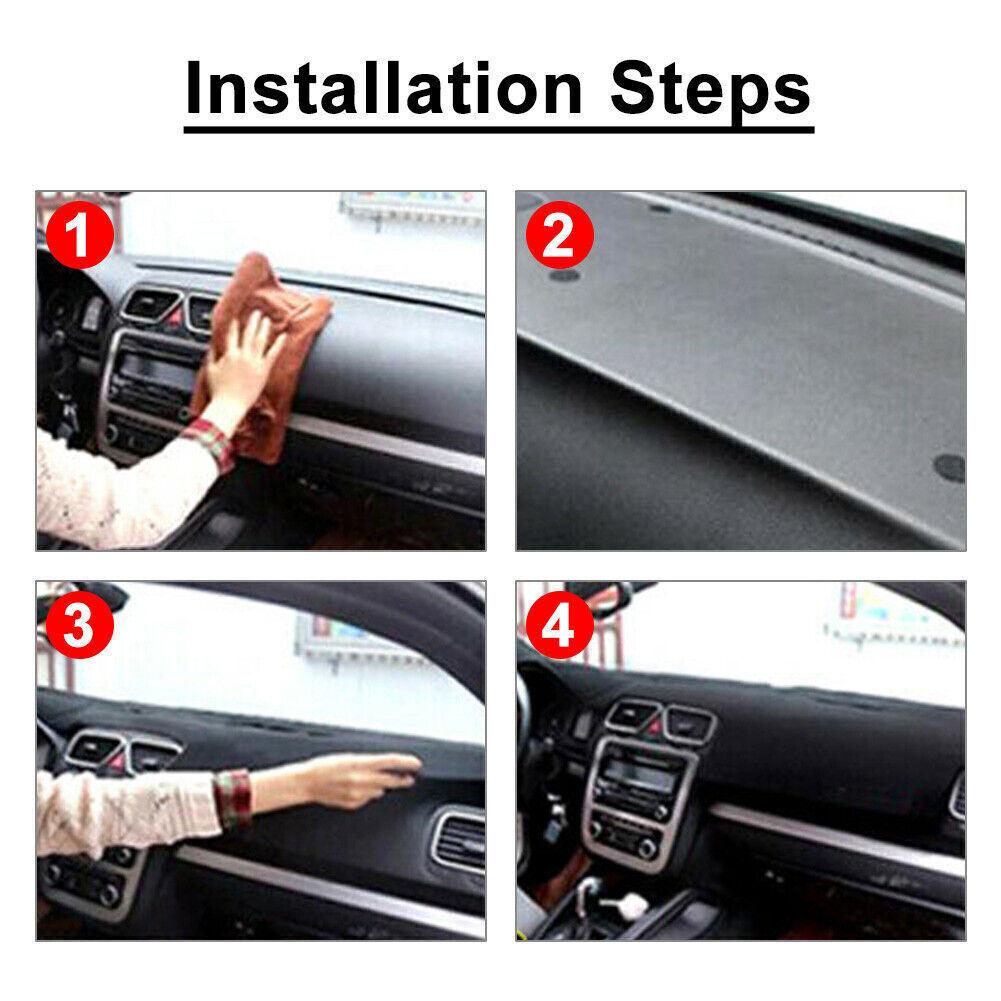 Installation Steps

1

2

3

4