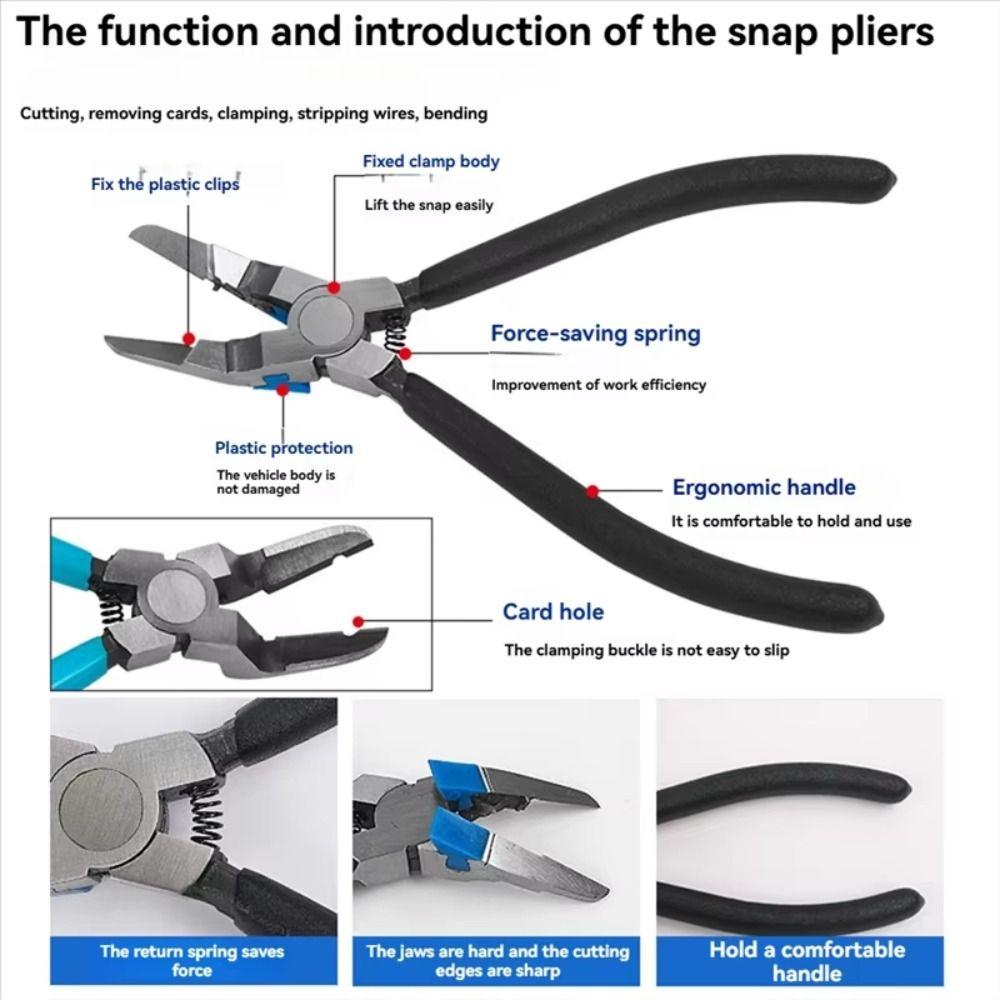 The function and introduction of the snap pliers

Cutting, removing cards, clamping, stripping wires, bending

Fix the plastic clips

Fixed clamp body

Lift the snap easily

Force-saving spring

Improvement of work efficiency

Plastic protection

The vehicle body is not damaged

Ergonomic handle

It is comfortable to hold and use

Card hole

The clamping buckle is not easy to slip

The return spring saves force

The jaws are hard and the cutting edges are sharp

Hold a comfortable handle