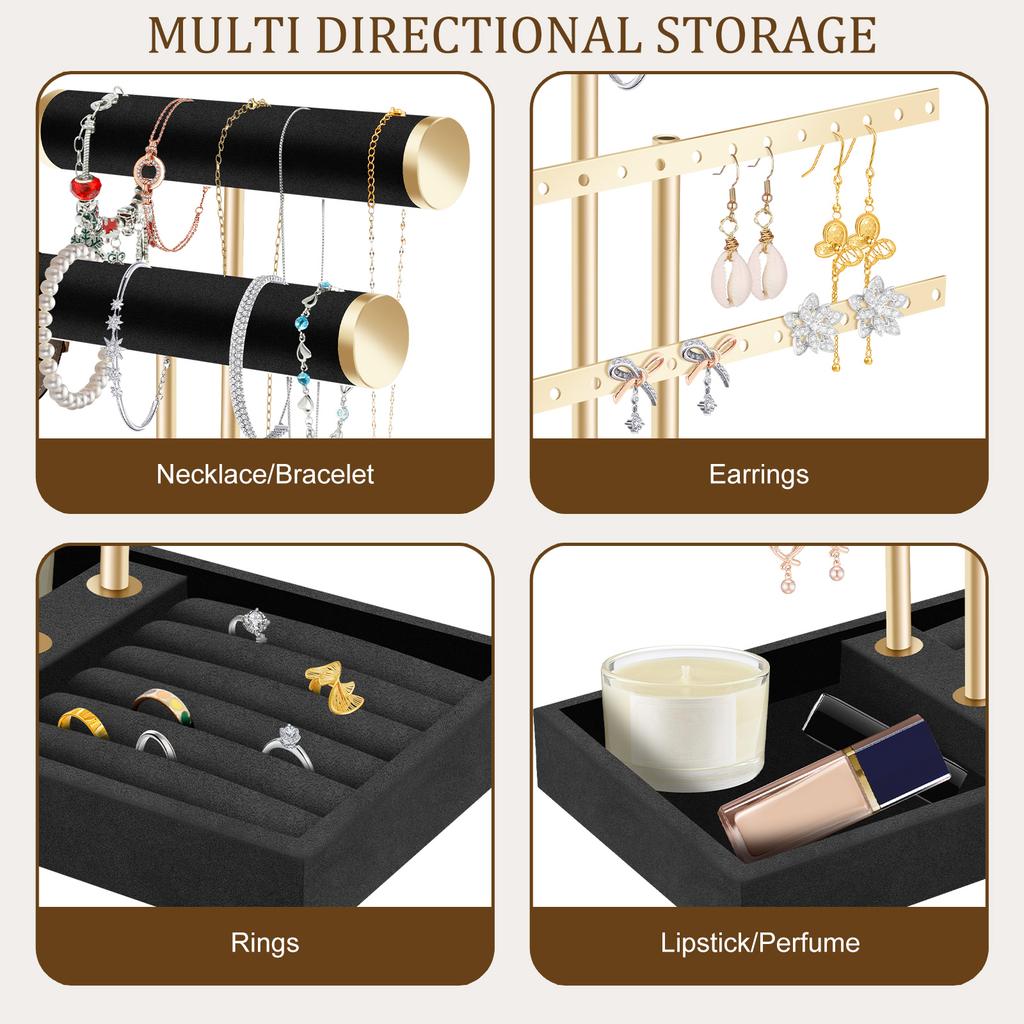 MULTI DIRECTIONAL STORAGE

Necklace/Bracelet

Earrings

Rings

Lipstick/Perfume