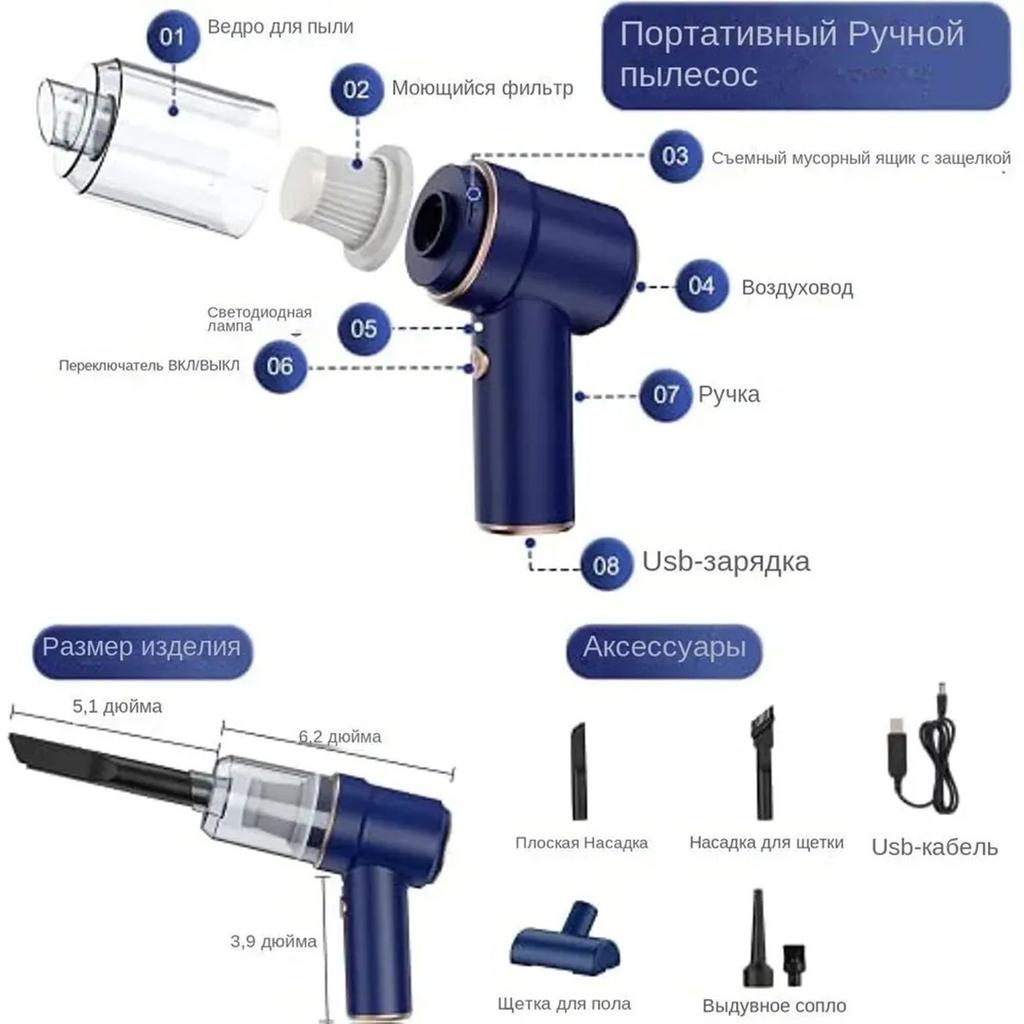 Портативный Ручной пылесос

01 Ведро для пыли

02 Моющийся фильтр

03 Съемный мусорный ящик с защелкой

04 Воздуховод

Светодиодная лампа 05

Переключатель ВКЛ/ВЫКЛ 06

07 Ручка

08 Usb-зарядка

Размер изделия

5,1 дюйма

6,2 дюйма

3,9 дюйма

Аксессуары

Плоская Насадка

Насадка для щетки

Usb-кабель

Щетка для пола

Выдувное сопло