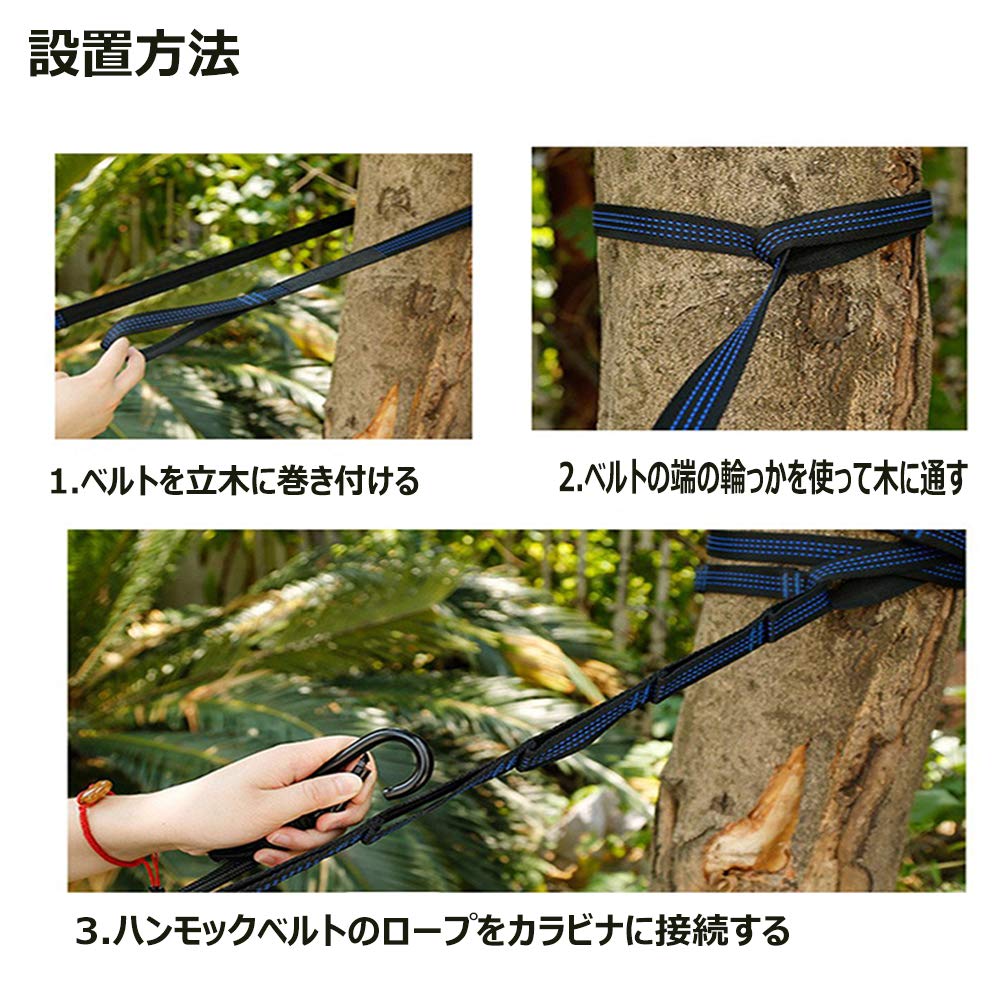 設置方法

1.ベルトを立木に巻き付ける

2.ベルトの端の輪っかを使って木に通す

3.ハンモックベルトのロープをカラビナに接続する