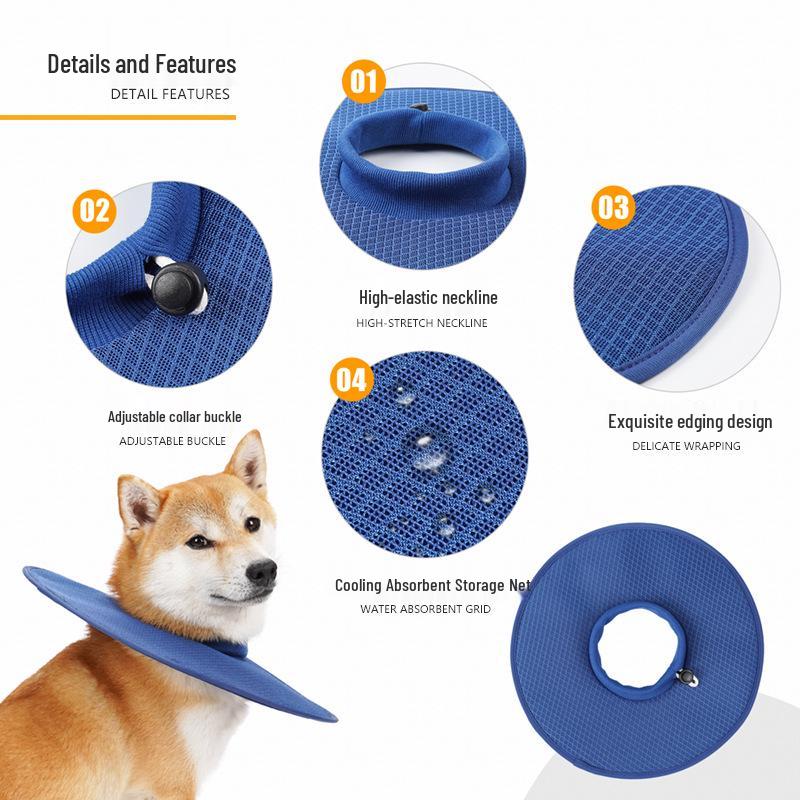 Details and Features
DETAIL FEATURES

01

High-elastic neckline
HIGH-STRETCH NECKLINE

02

Adjustable collar buckle
ADJUSTABLE BUCKLE

03

Exquisite edging design
DELICATE WRAPPING

04

Cooling Absorbent Storage Net
WATER ABSORBENT GRID