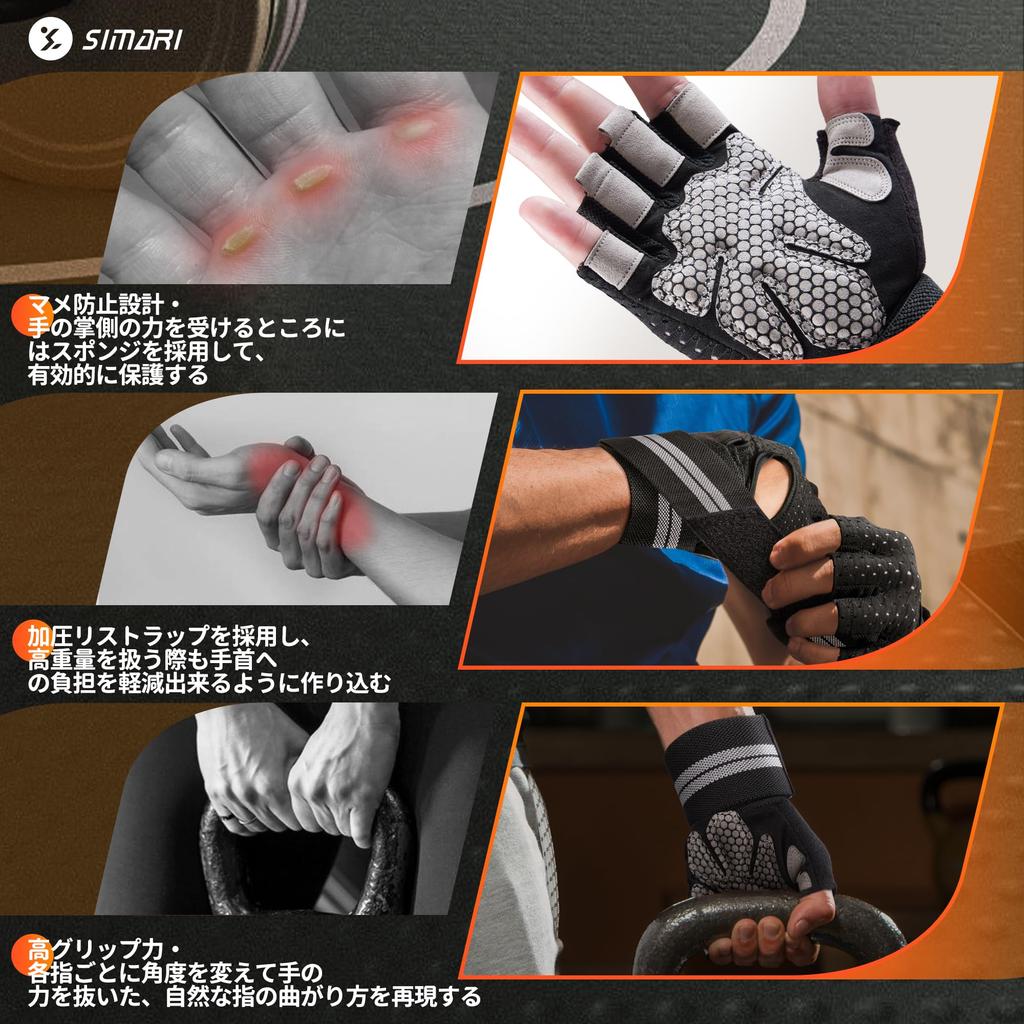 SIMARI

マメ防止設計・
手の掌側の力を受けるところにはスポンジを採用して、有効的に保護する

加圧リストラップを採用し、高重量を扱う際も手首への負担を軽減出来るように作り込む

高グリップ力・
各指ごとに角度を変えて手の力を抜いた、自然な指の曲がり方を再現する