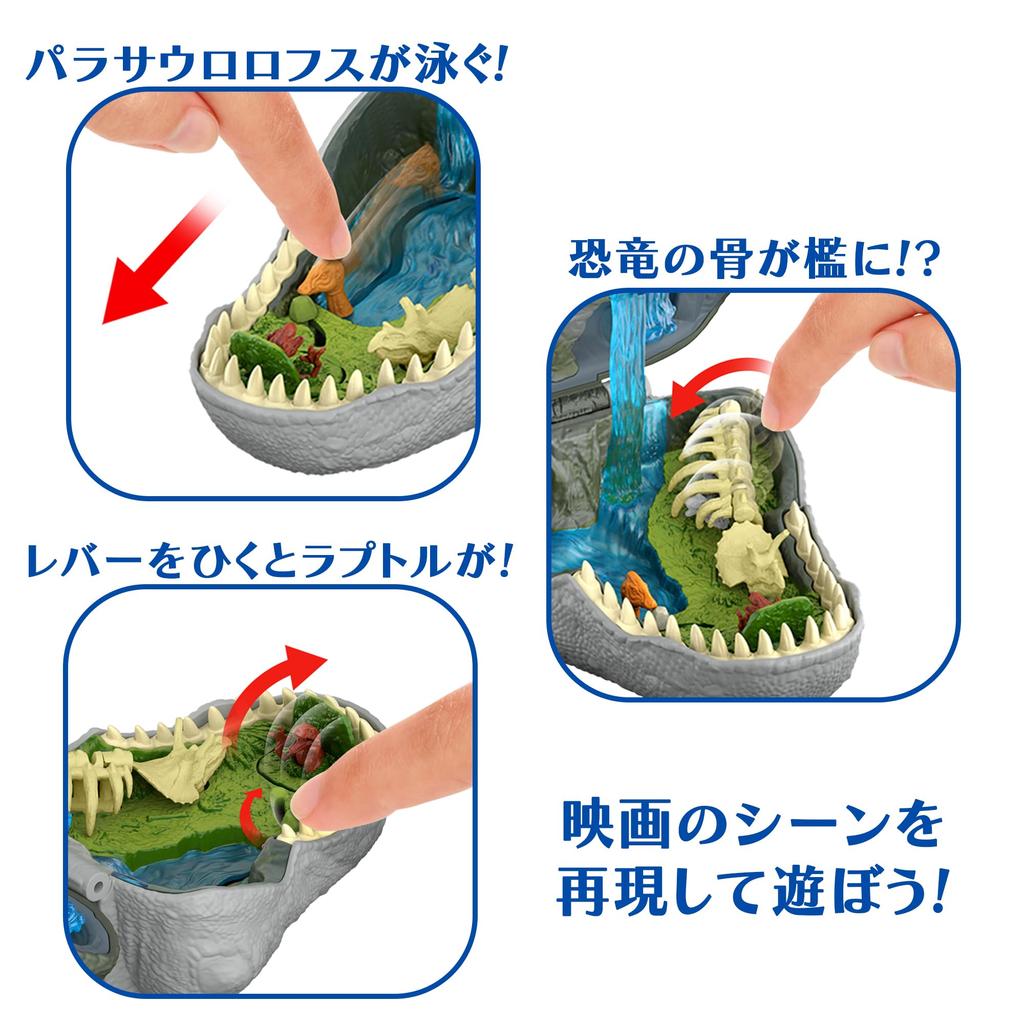 パラサウロロフスが泳ぐ!

恐竜の骨が檻に!?

レバーをひくとラプトルが!

映画のシーンを
再現して遊ぼう!