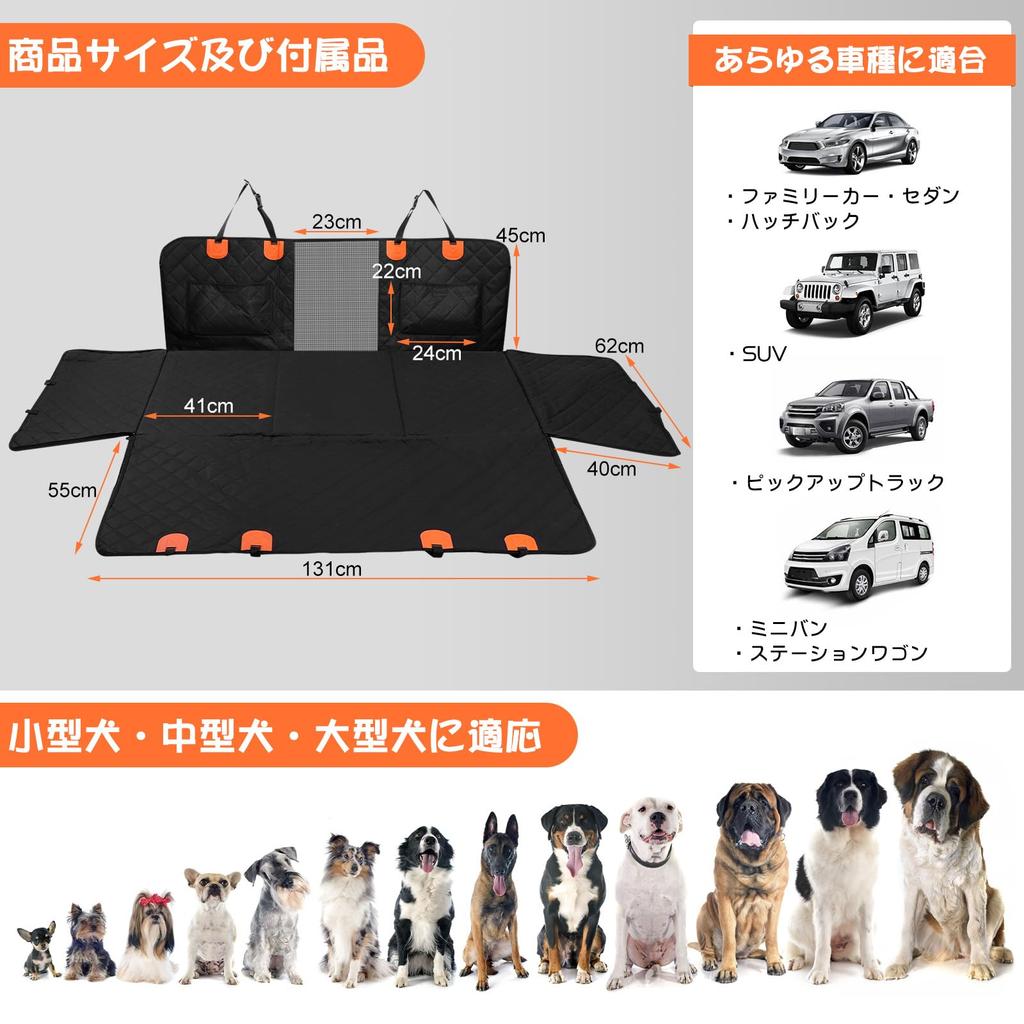 商品サイズ及び付属品

23cm
45cm
22cm
24cm
62cm
41cm
40cm
55cm
131cm

あらゆる車種に適合

・ファミリーカー・セダン
・ハッチバック

・SUV

・ピックアップトラック

・ミニバン
・ステーションワゴン

小型犬・中型犬・大型犬に適応