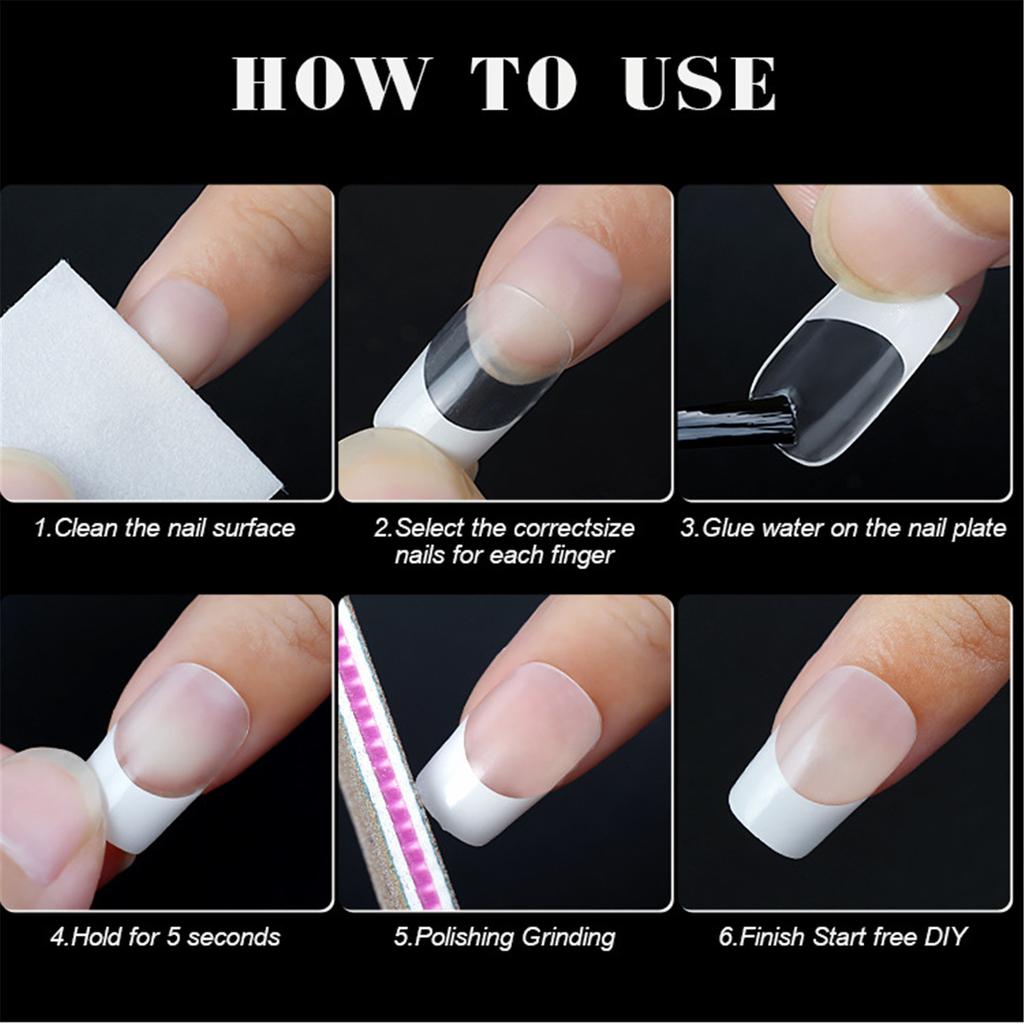 HOW TO USE

1.Clean the nail surface

2.Select the correctsize nails for each finger

3.Glue water on the nail plate

4.Hold for 5 seconds

5.Polishing Grinding

6.Finish Start free DIY