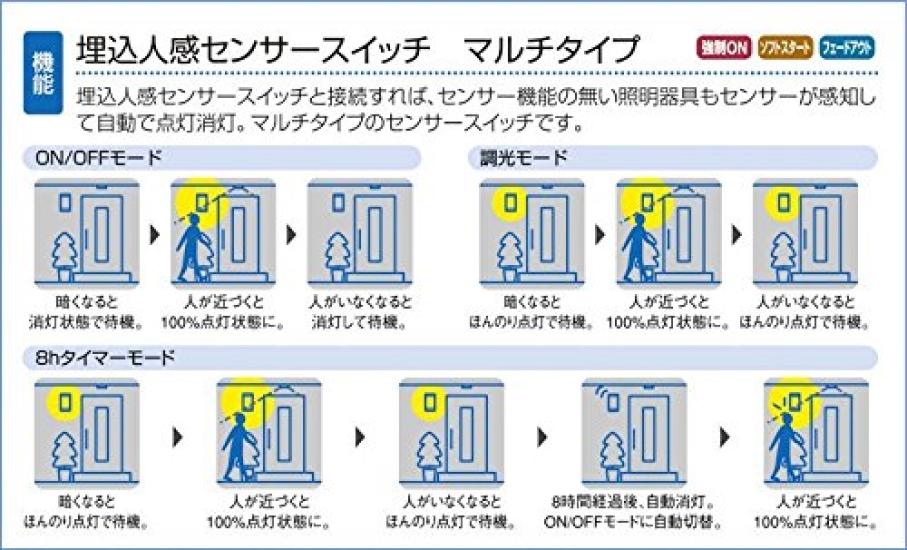 機能

埋込人感センサースイッチ　マルチタイプ

強制ON　ソフトスタート　フェードアウト

埋込人感センサースイッチと接続すれば、センサー機能の無い照明器具もセンサーが感知して自動で点灯消灯。マルチタイプのセンサースイッチです。

ON/OFFモード

暗くなると消灯状態で待機。

人が近づくと100%点灯状態に。

人がいなくなると消灯して待機。

調光モード

暗くなるとほんのり点灯で待機。

人が近づくと100%点灯状態に。

人がいなくなるとほんのり点灯で待機。

8hタイマーモード

暗くなるとほんのり点灯で待機。

人が近づくと100%点灯状態に。

人がいなくなるとほんのり点灯で待機。

8時間経過後、自動消灯。ON/OFFモードに自動切替。

人が近づくと100%点灯状態に。