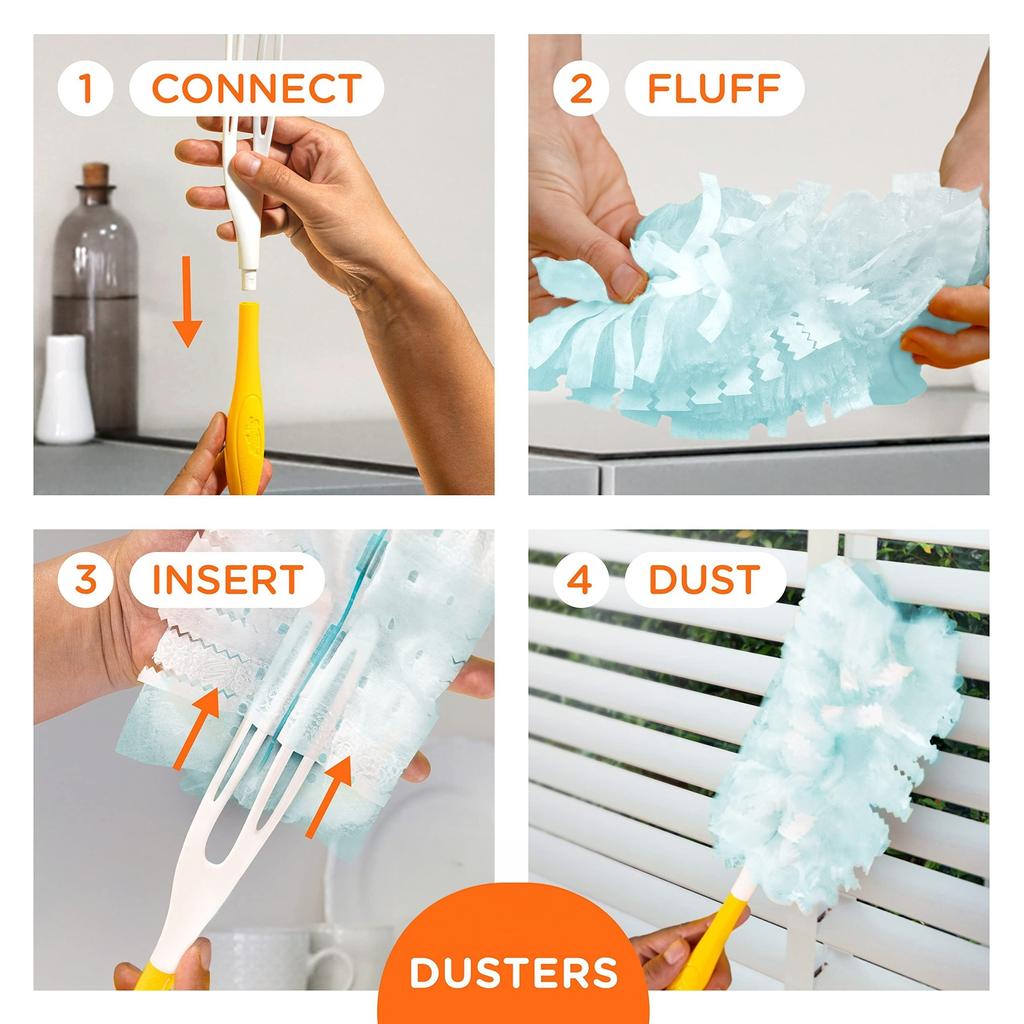 1 CONNECT

2 FLUFF

3 INSERT

4 DUST

DUSTERS