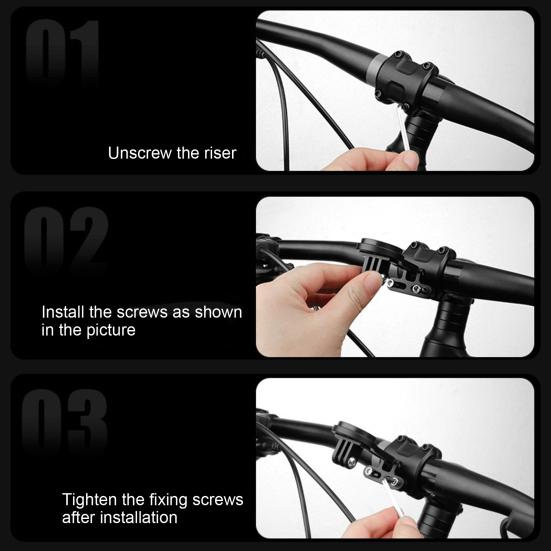 01

Unscrew the riser

02

Install the screws as shown in the picture

03

Tighten the fixing screws after installation