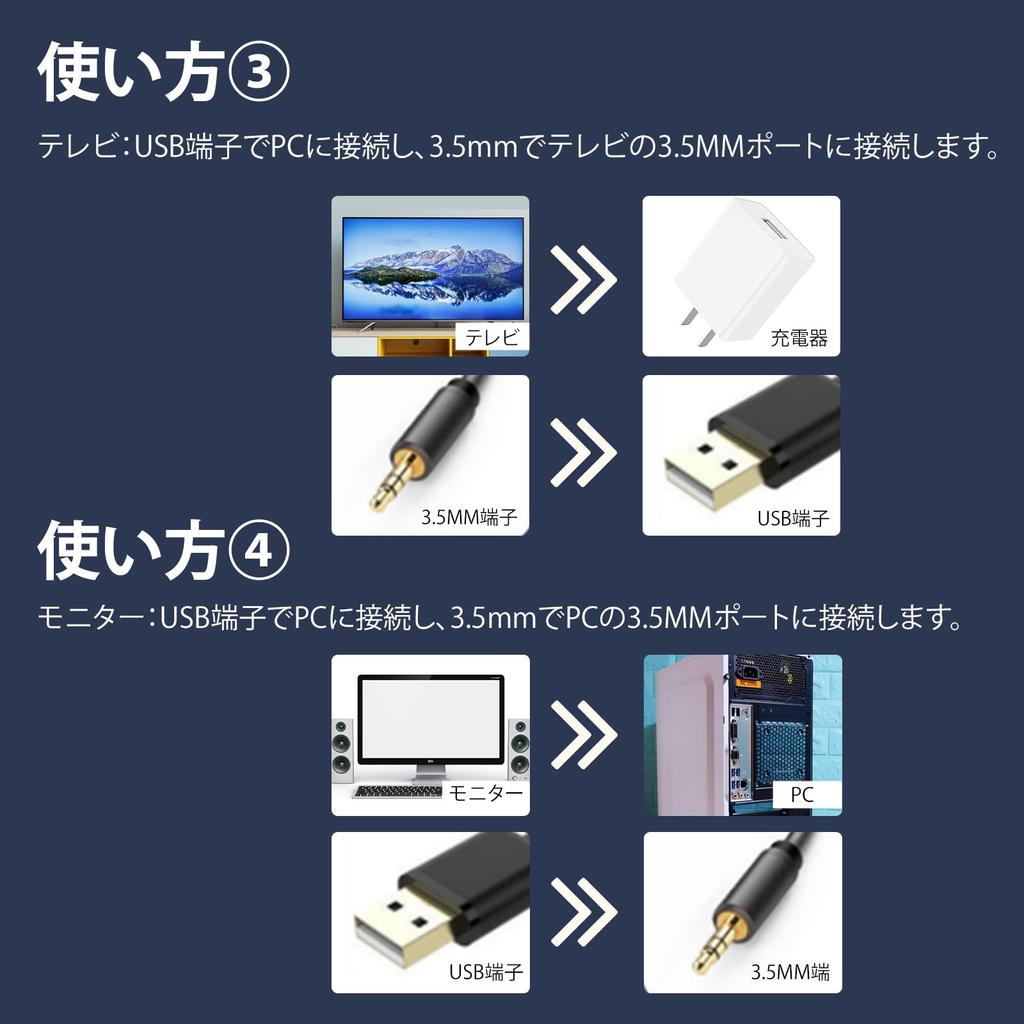 使い方③

テレビ：USB端子でPCに接続し、3.5mmでテレビの3.5MMポートに接続します。

テレビ

充電器

3.5MM端子

USB端子

使い方④

モニター：USB端子でPCに接続し、3.5mmでPCの3.5MMポートに接続します。

モニター

PC

USB端子

3.5MM端