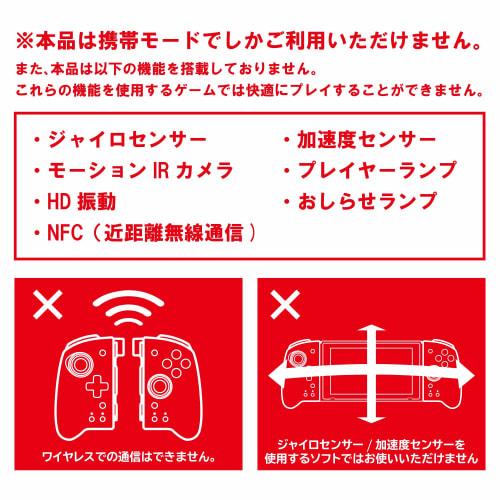 ※本品は携帯モードでしかご利用いただけません。

また、本品は以下の機能を搭載しておりません。
これらの機能を使用するゲームでは快適にプレイすることができません。

・ジャイロセンサー
・モーション IR カメラ
・HD 振動
・NFC（近距離無線通信）

・加速度センサー
・プレイヤーランプ
・おしらせランプ

ワイヤレスでの通信はできません。

ジャイロセンサー / 加速度センサーを使用するソフトではお使いいただけません