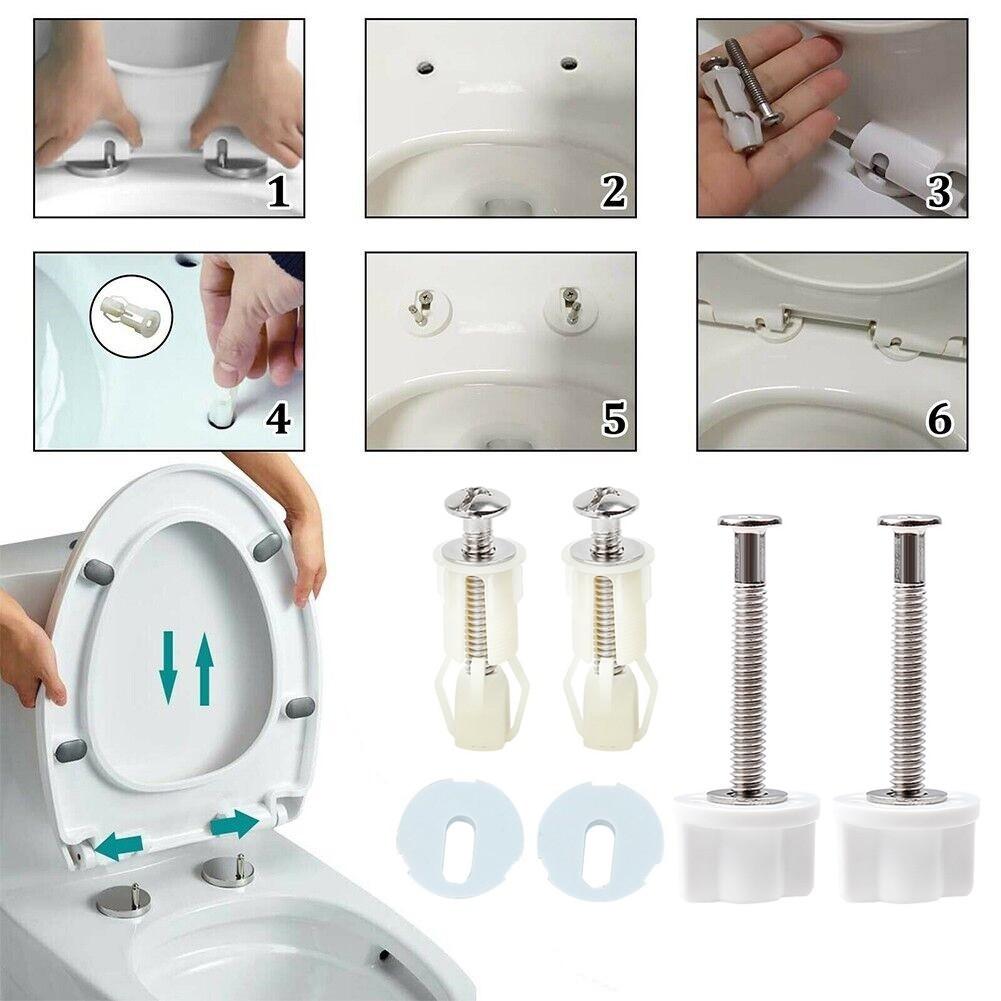 1

2

3

4

5

6