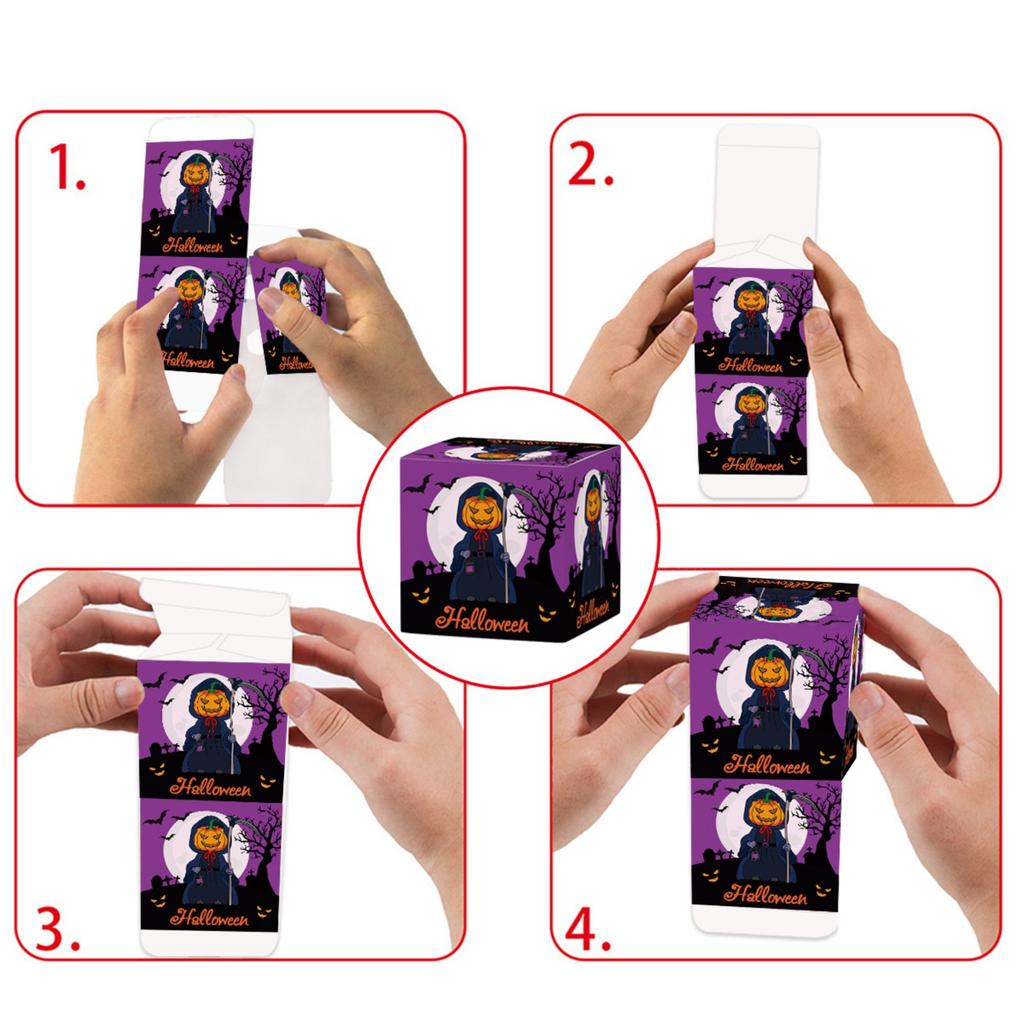 1.

Halloween

Halloween

Halloween

2.

Halloween

Halloween

Halloween

Halloween

3.

Halloween

Halloween

4.

Halloween

Halloween

Halloween