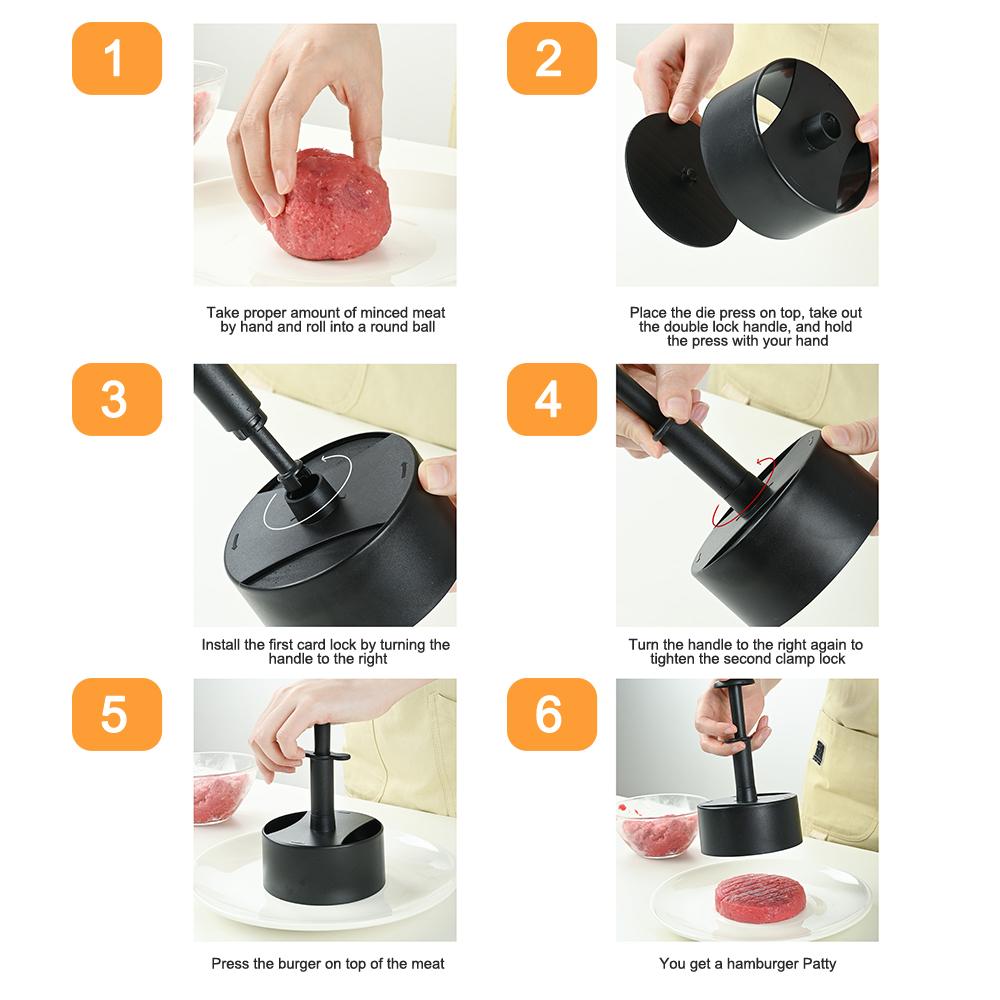 1

Take proper amount of minced meat by hand and roll into a round ball

2

Place the die press on top, take out the double lock handle, and hold the press with your hand

3

Install the first card lock by turning the handle to the right

4

Turn the handle to the right again to tighten the second clamp lock

5

Press the burger on top of the meat

6

You get a hamburger Patty