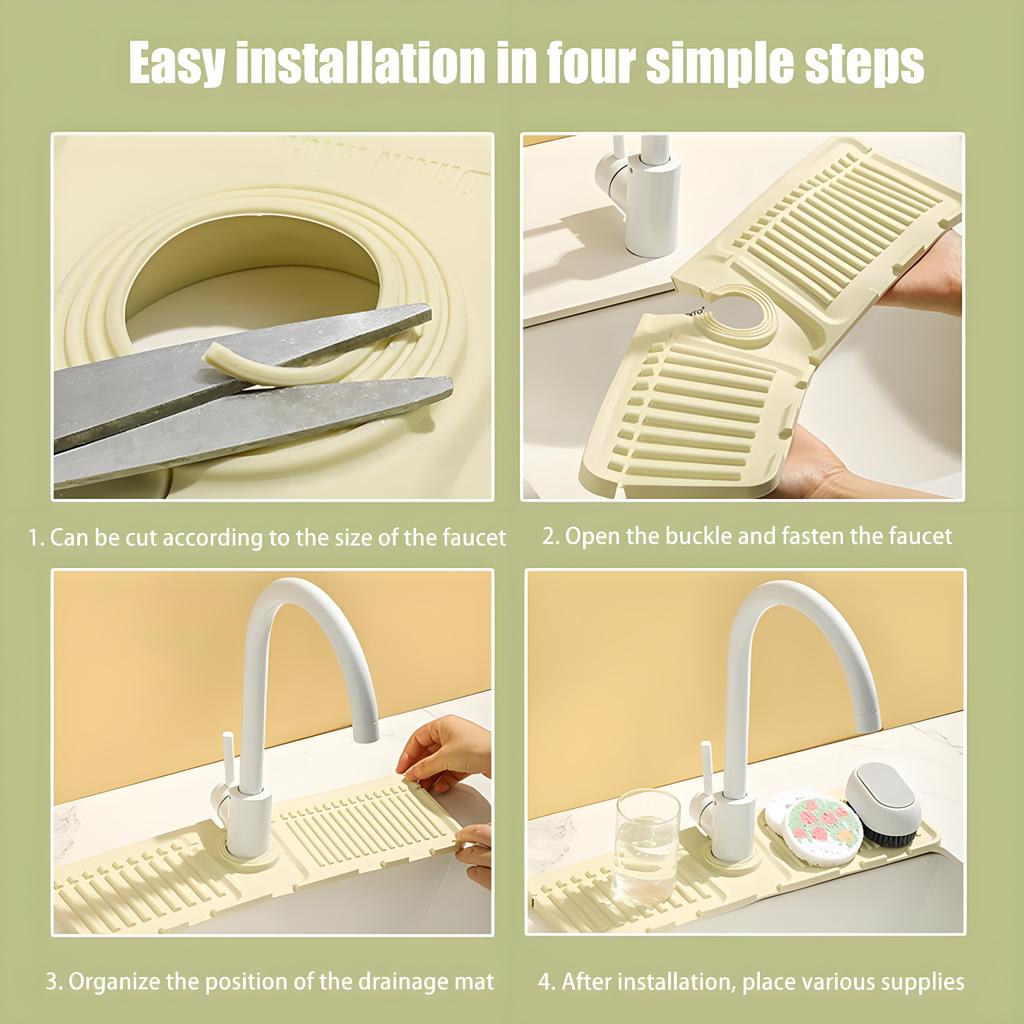 Easy installation in four simple steps

1. Can be cut according to the size of the faucet

2. Open the buckle and fasten the faucet

3. Organize the position of the drainage mat

4. After installation, place various supplies