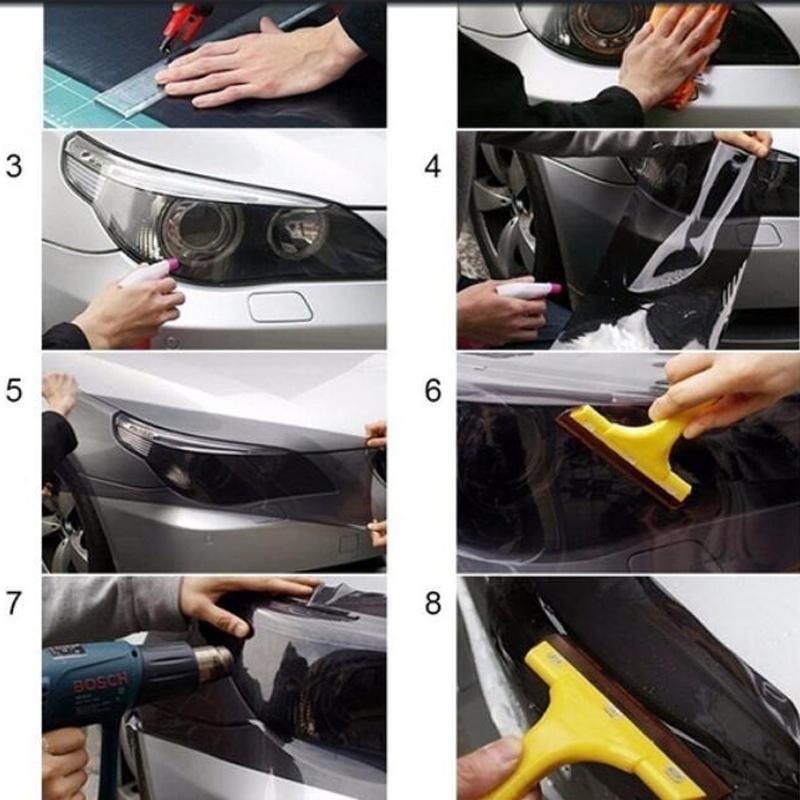 3

4

5

6

7

BOSCH

8