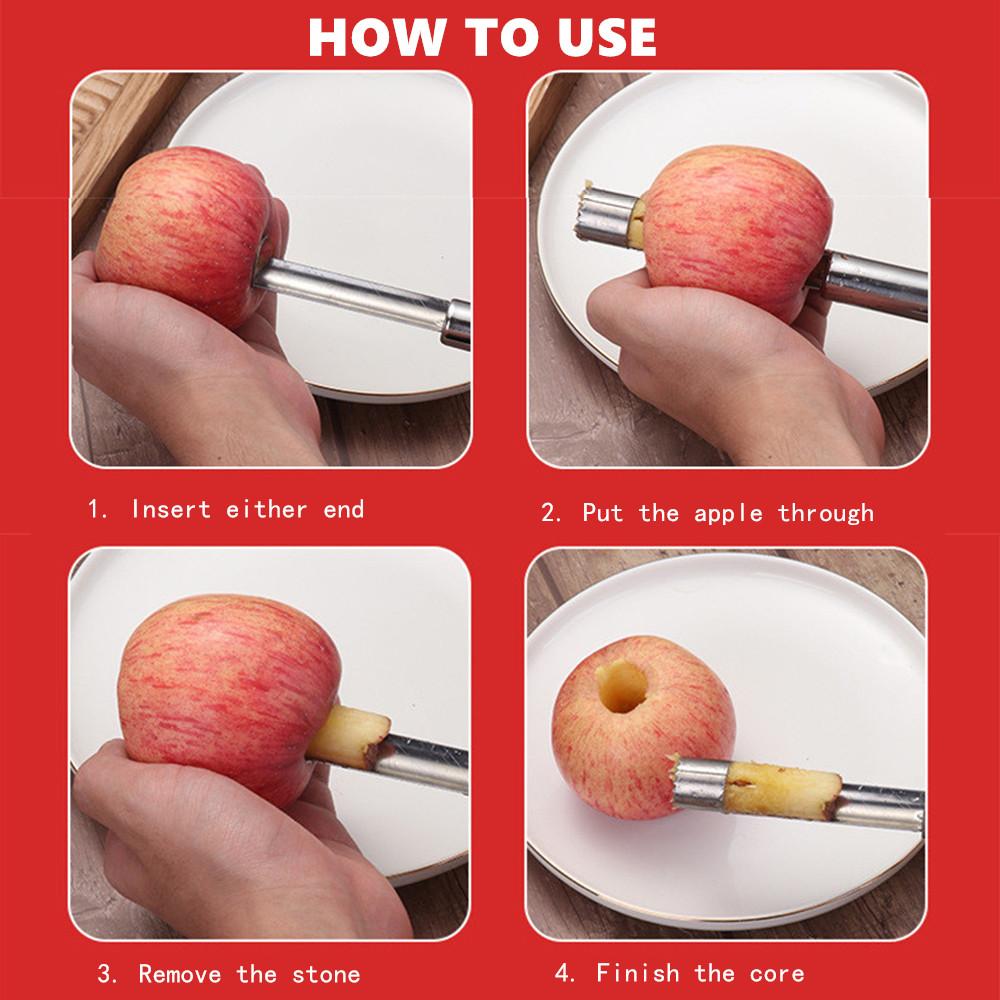 HOW TO USE

1. Insert either end

2. Put the apple through

3. Remove the stone

4. Finish the core