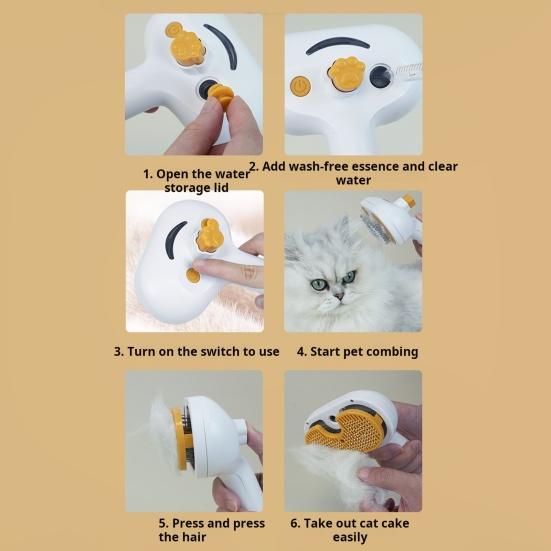 1. Open the water storage lid

2. Add wash-free essence and clear water

3. Turn on the switch to use

4. Start pet combing

5. Press and press the hair

6. Take out cat cake easily