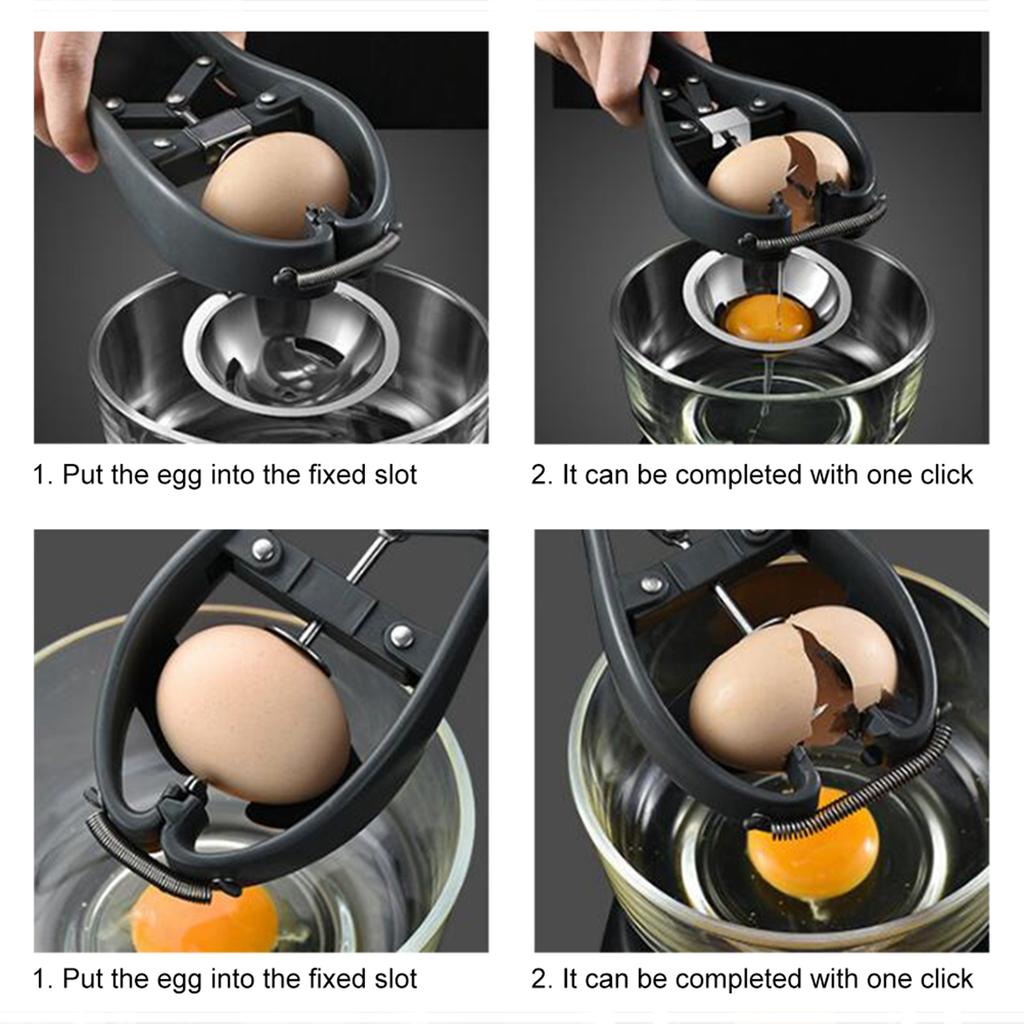 1. Put the egg into the fixed slot

2. It can be completed with one click

1. Put the egg into the fixed slot

2. It can be completed with one click