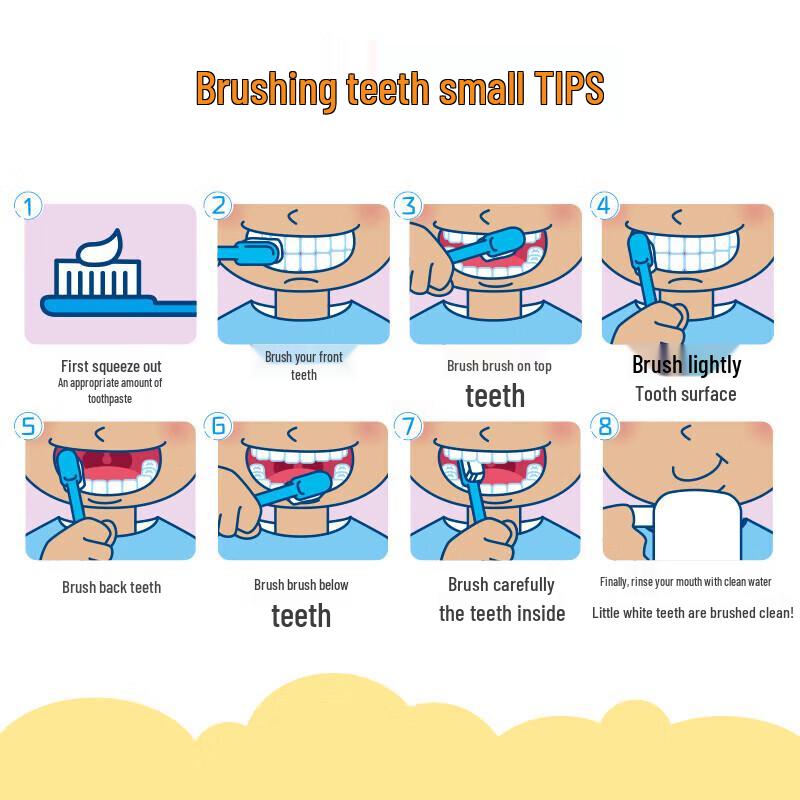 Brushing teeth small TIPS

1
First squeeze out
An appropriate amount of toothpaste

2
Brush your front teeth

3
Brush brush on top
teeth

4
Brush lightly
Tooth surface

5
Brush back teeth

6
Brush brush below
teeth

7
Brush carefully
the teeth inside

8
Finally, rinse your mouth with clean water
Little white teeth are brushed clean!