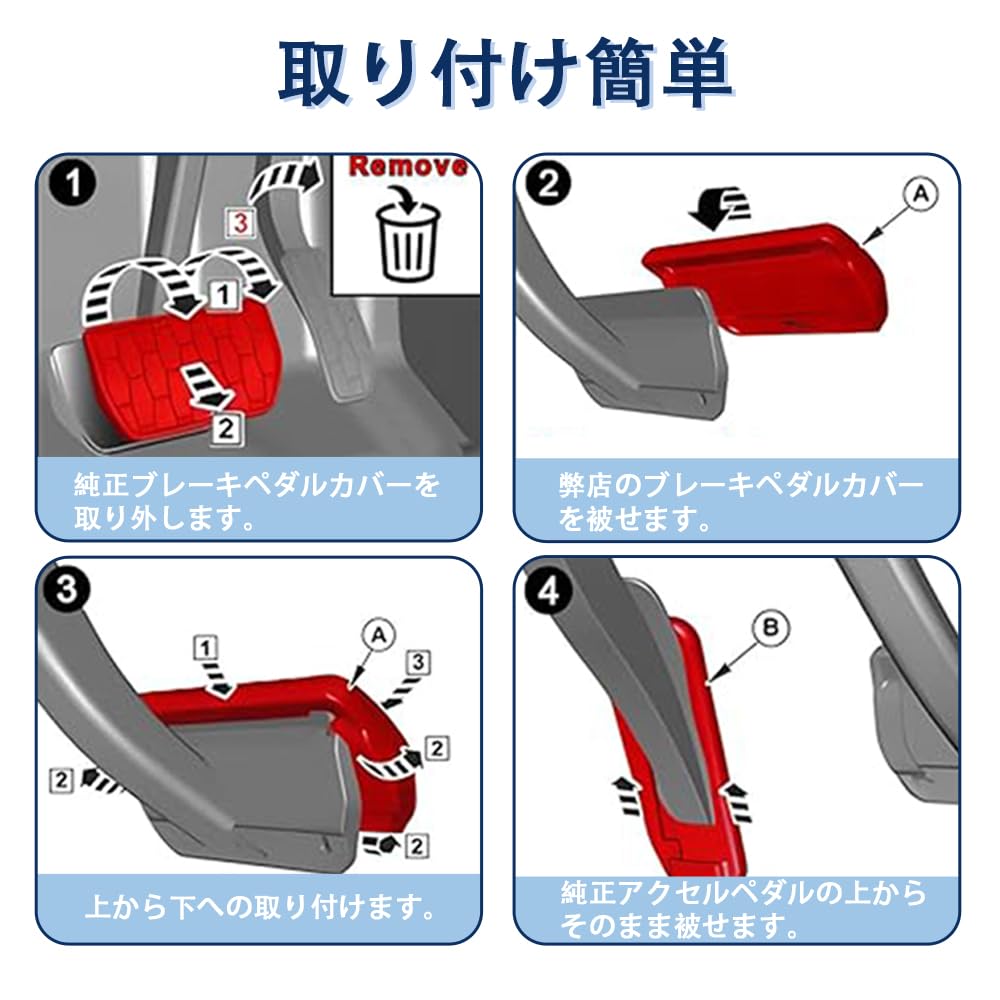 取り付け簡単

1
Remove
3
1
2
純正ブレーキペダルカバーを取り外します。

2
A
弊店のブレーキペダルカバーを被せます。

3
1
A
3
2
2
2
上から下への取り付けます。

4
B
純正アクセルペダルの上からそのまま被せます。