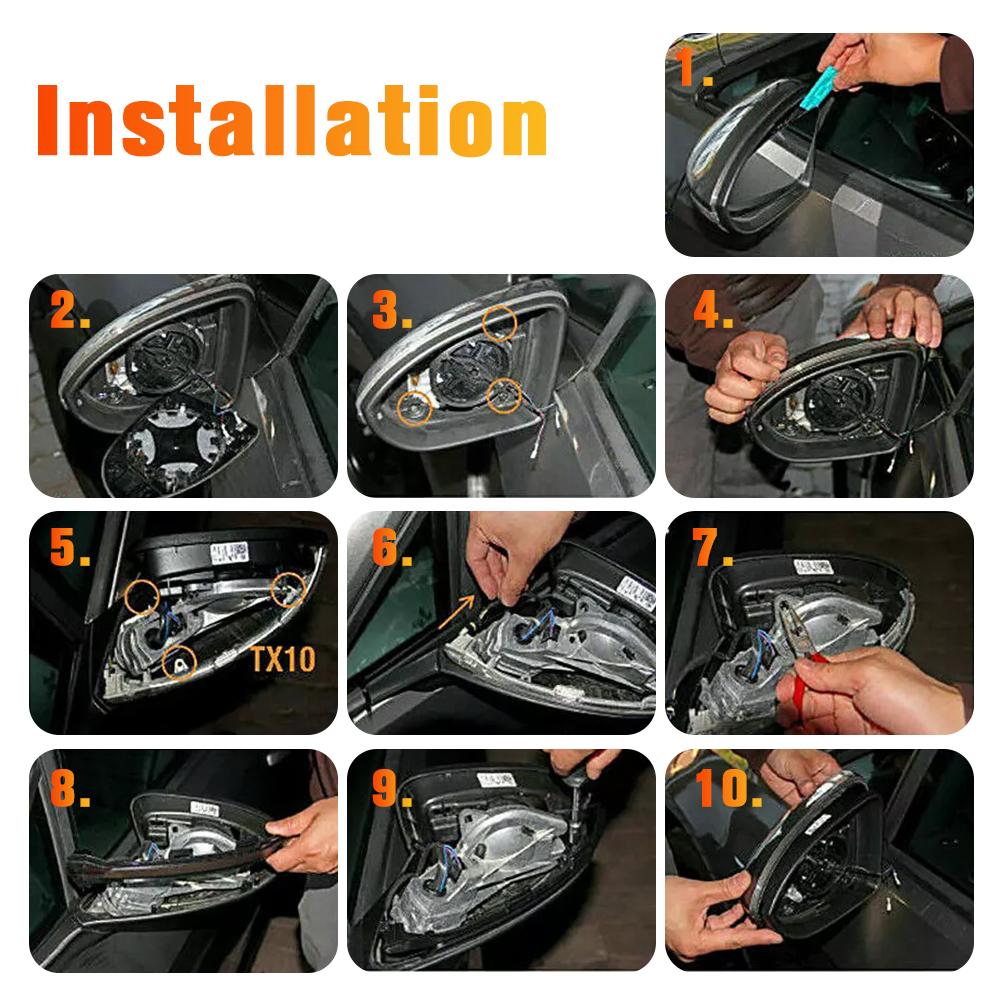 Installation

1.

2.

3.

4.

5.

TX10

6.

7.

8.

9.

10.