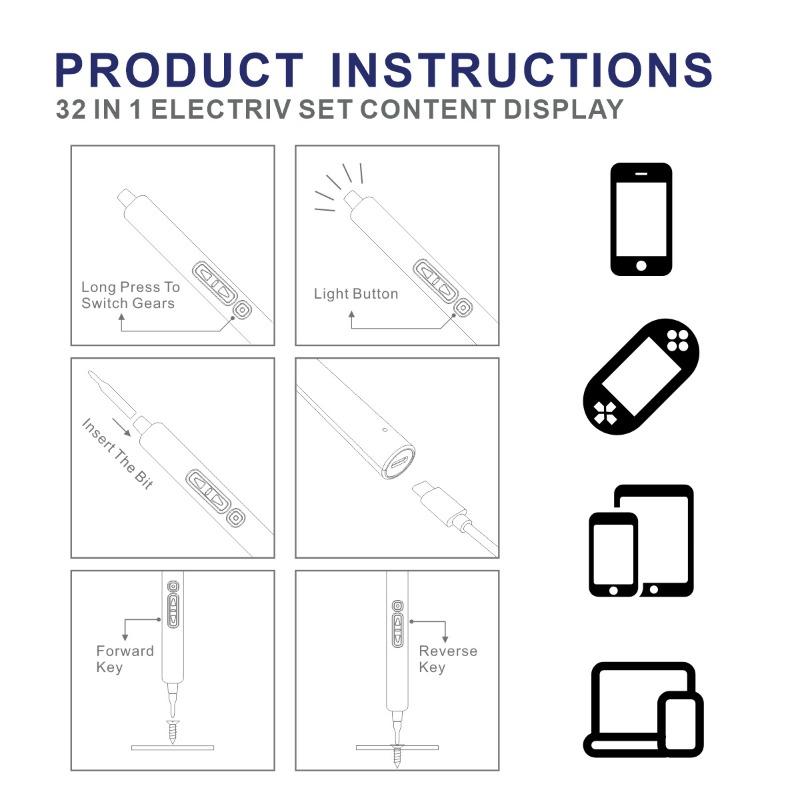 PRODUCT INSTRUCTIONS
32 IN 1 ELECTRIV SET CONTENT DISPLAY

Long Press To Switch Gears

Light Button

Insert The Bit

Forward Key

Reverse Key