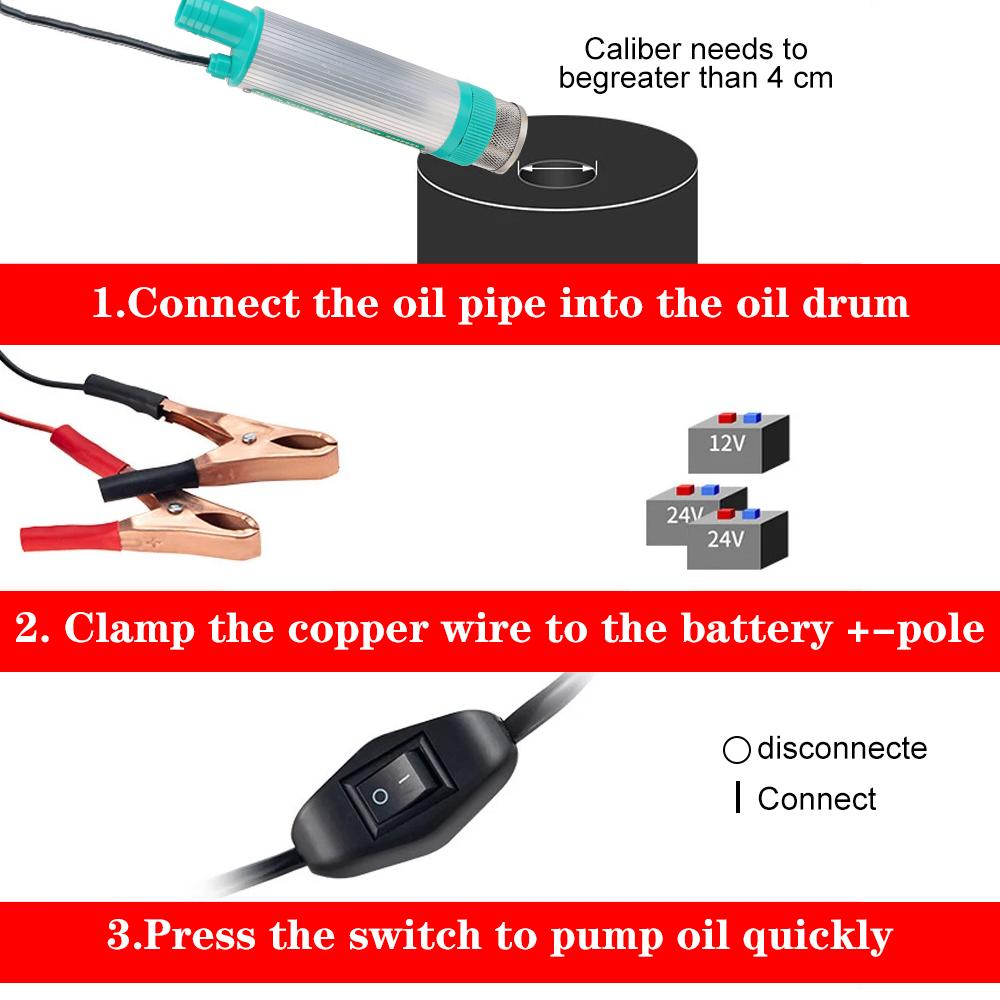 Caliber needs to begreater than 4 cm

1.Connect the oil pipe into the oil drum

12V

24V

24V

2. Clamp the copper wire to the battery +-pole

O I

○ disconnecte

| Connect

3.Press the switch to pump oil quickly