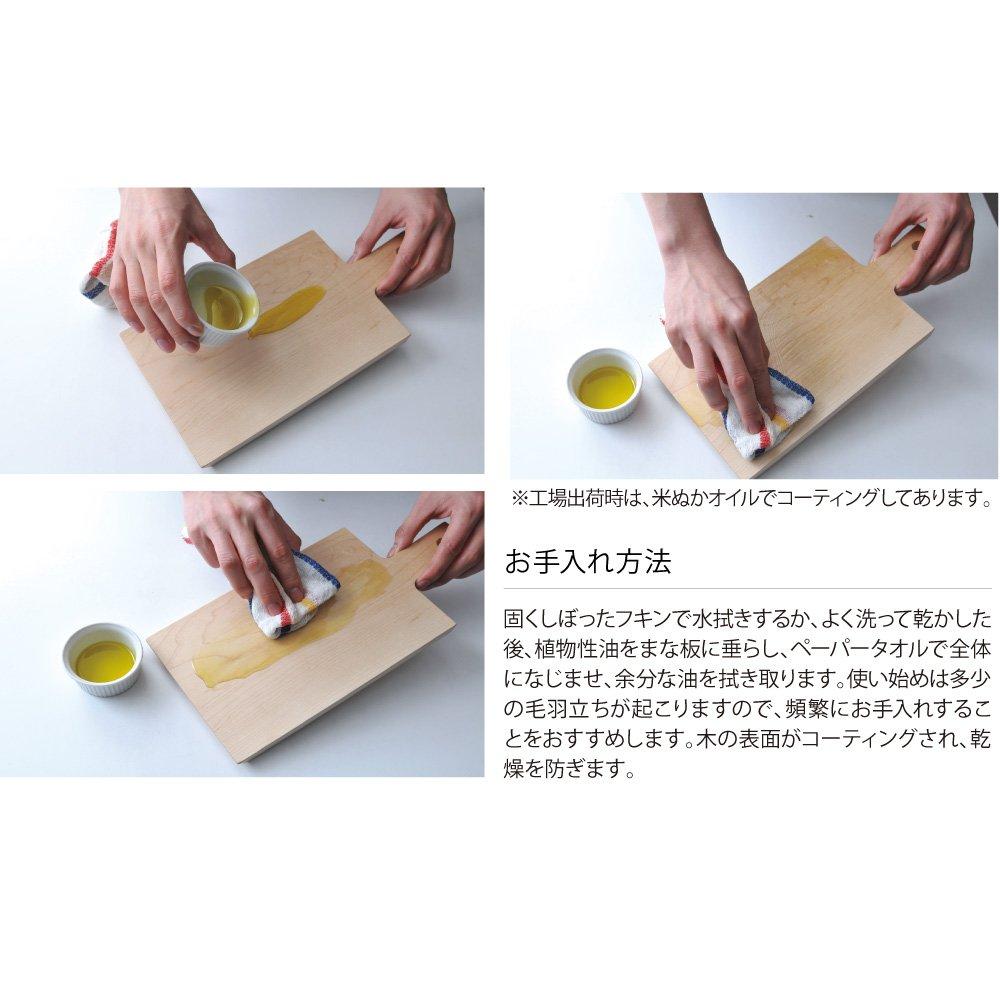 ※工場出荷時は、米ぬかオイルでコーティングしてあります。

お手入れ方法

固くしぼったフキンで水拭きするか、よく洗って乾かした後、植物性油をまな板に垂らし、ペーパータオルで全体になじませ、余分な油を拭き取ります。使い始めは多少の毛羽立ちが起こりますので、頻繁にお手入れすることをおすすめします。木の表面がコーティングされ、乾燥を防ぎます。