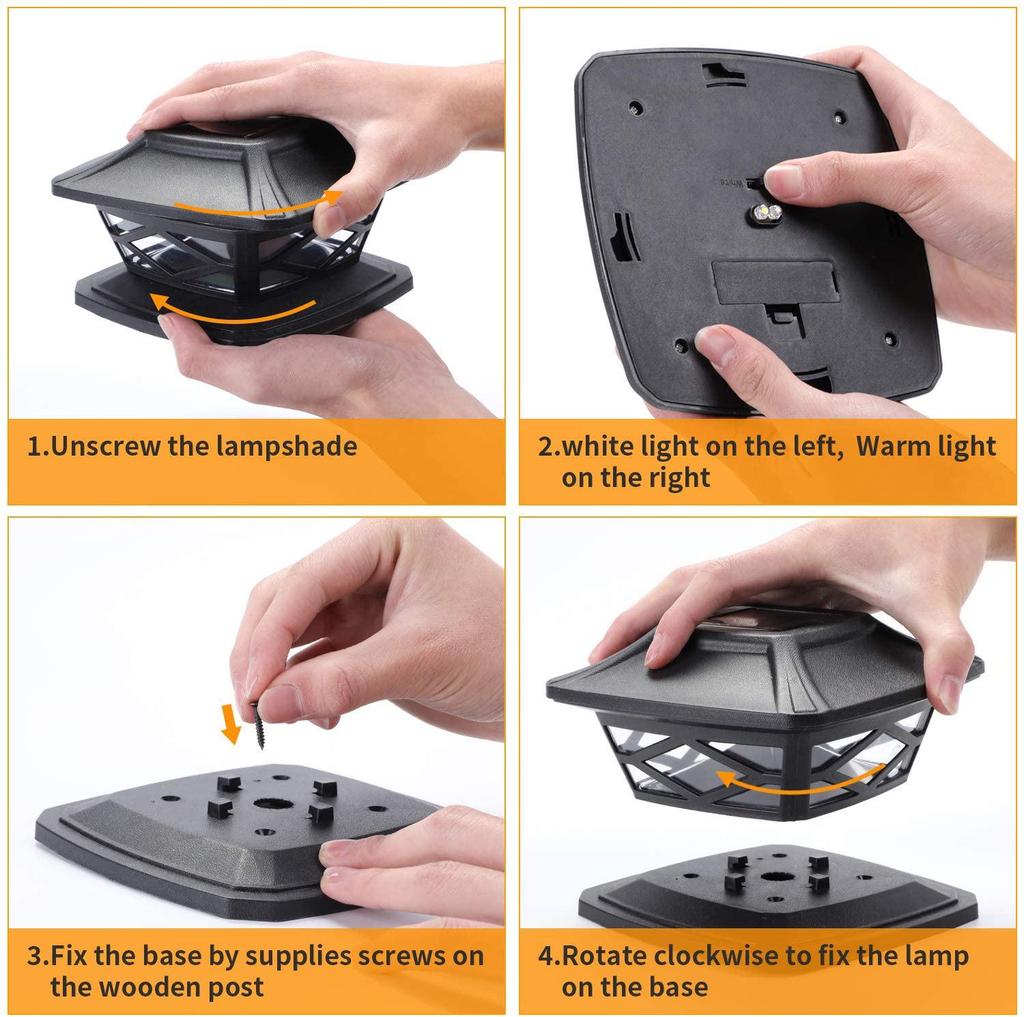 1.Unscrew the lampshade

2.white light on the left, Warm light on the right

3.Fix the base by supplies screws on the wooden post

4.Rotate clockwise to fix the lamp on the base