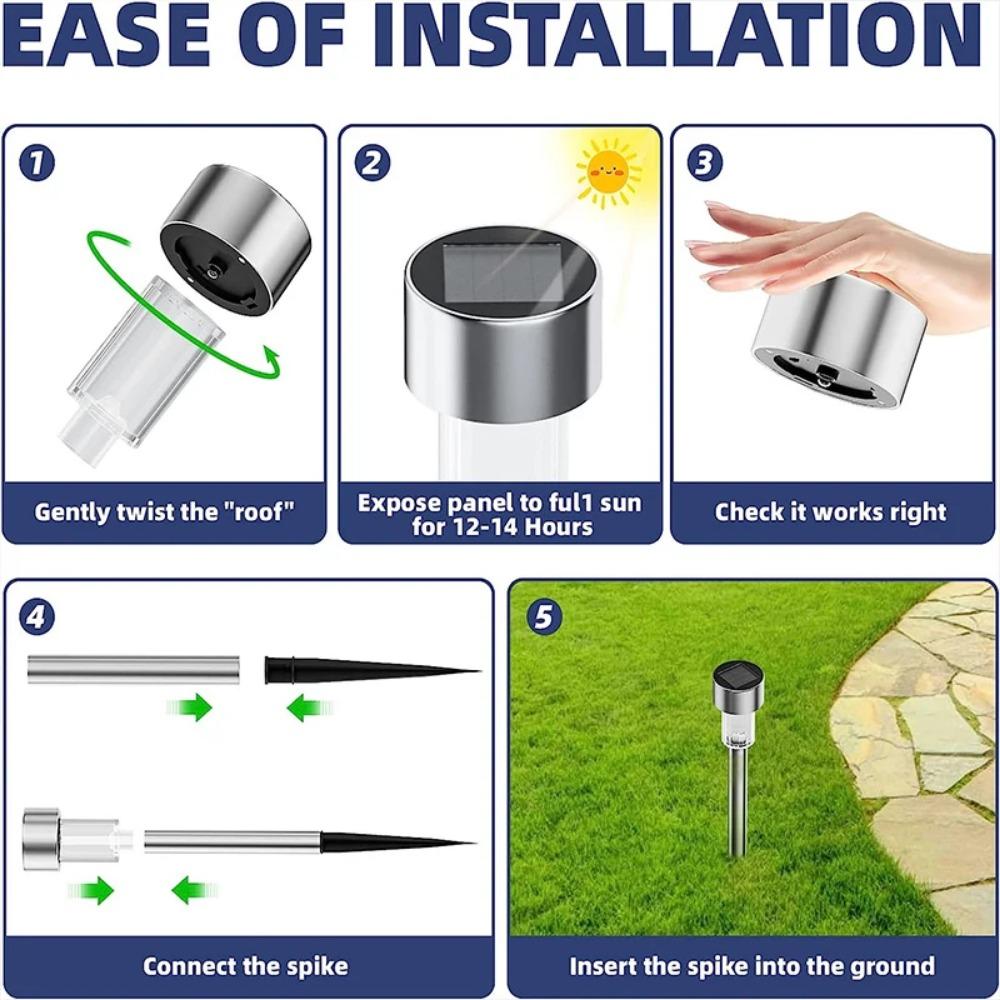 EASE OF INSTALLATION

1

Gently twist the "roof"

2

Expose panel to ful1 sun for 12-14 Hours

3

Check it works right

4

Connect the spike

5

Insert the spike into the ground