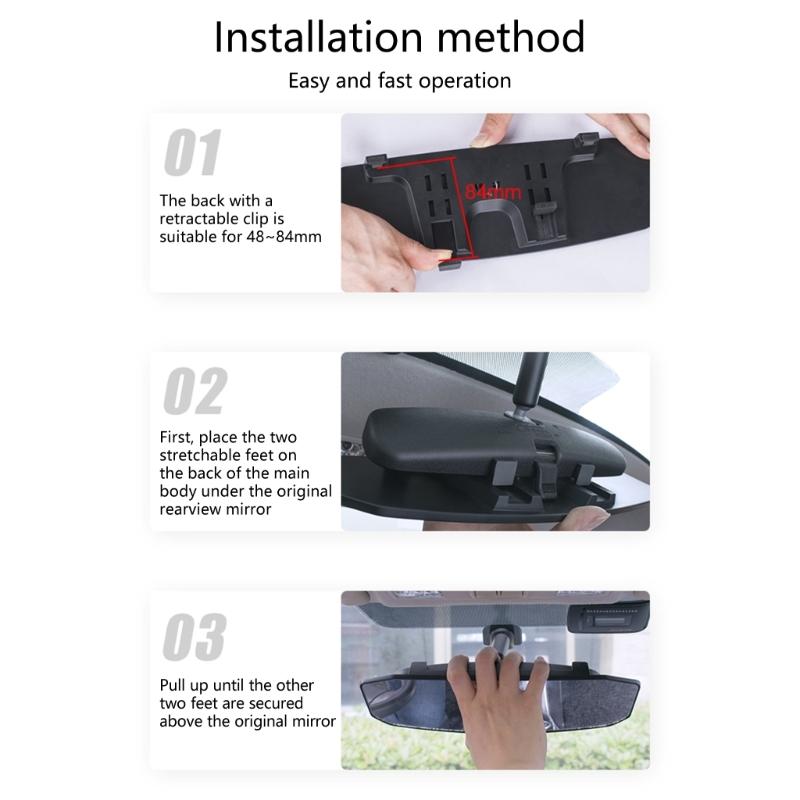 Installation method

Easy and fast operation

01

The back with a retractable clip is suitable for 48~84mm

84mm

02

First, place the two stretchable feet on the back of the main body under the original rearview mirror

03

Pull up until the other two feet are secured above the original mirror