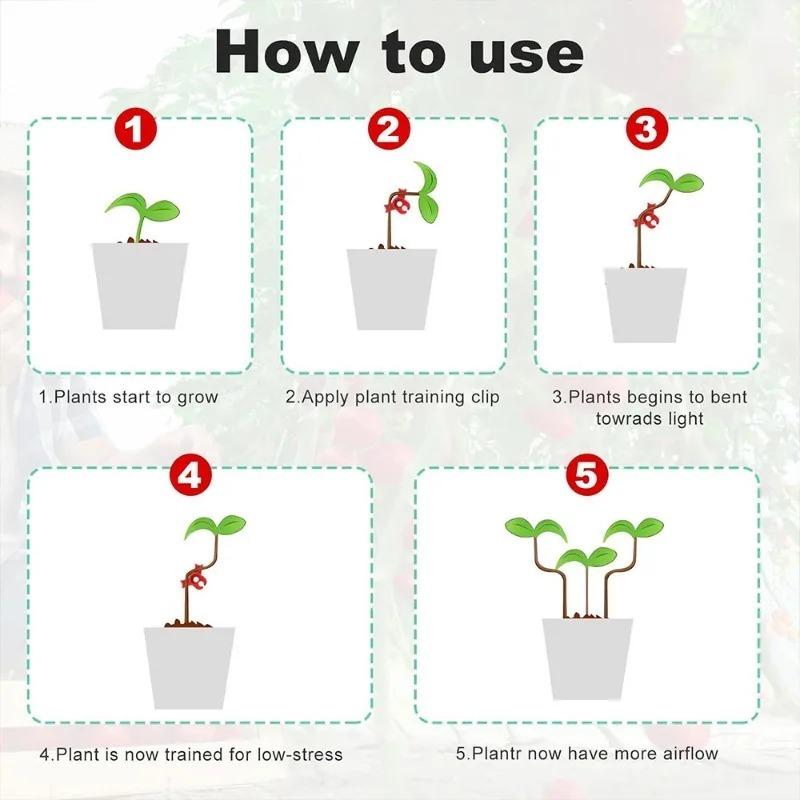 How to use

1

1.Plants start to grow

2

2.Apply plant training clip

3

3.Plants begins to bent towrads light

4

4.Plant is now trained for low-stress

5

5.Plantr now have more airflow