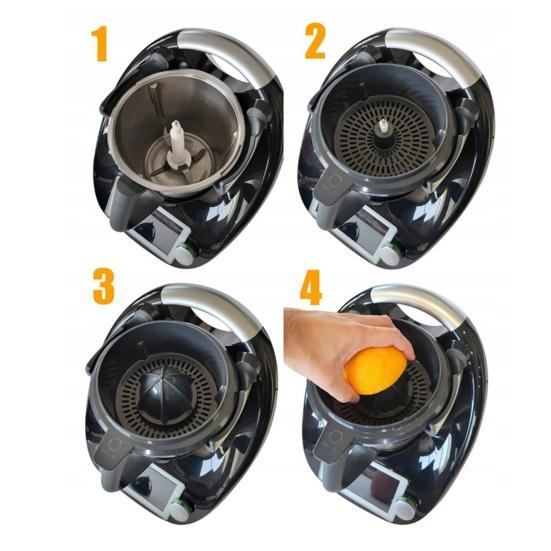 1

2

3

4