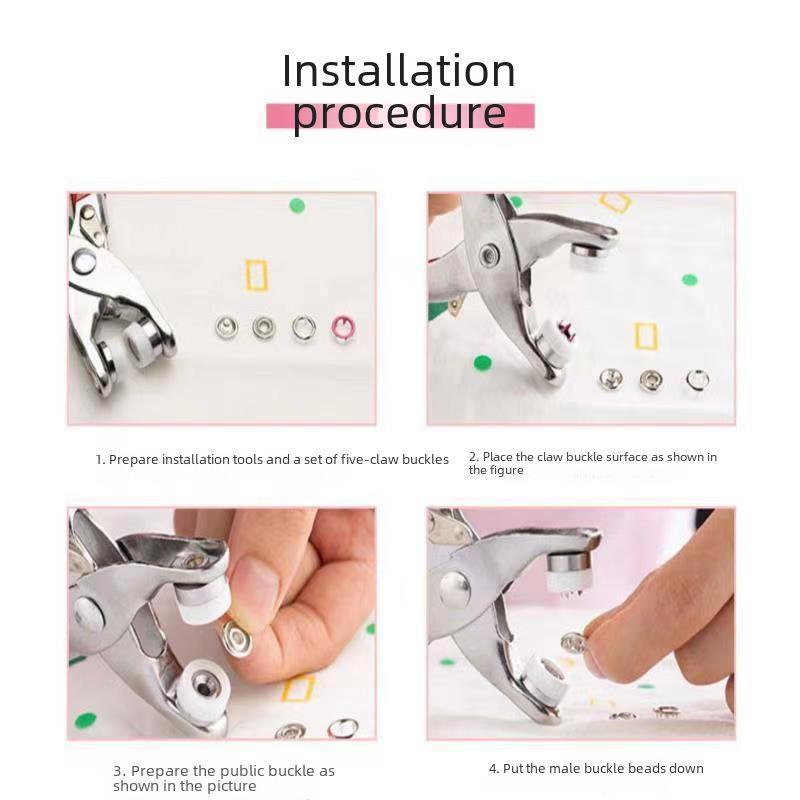 Installation procedure

1. Prepare installation tools and a set of five-claw buckles

2. Place the claw buckle surface as shown in the figure

3. Prepare the public buckle as shown in the picture

4. Put the male buckle beads down