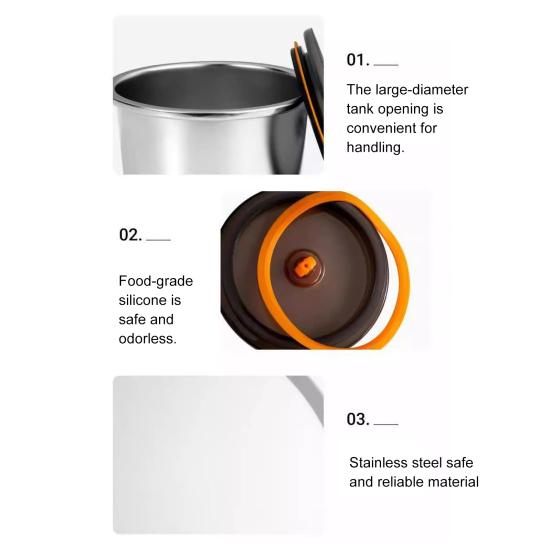 01.

The large-diameter tank opening is convenient for handling.

02.

Food-grade silicone is safe and odorless.

03.

Stainless steel safe and reliable material