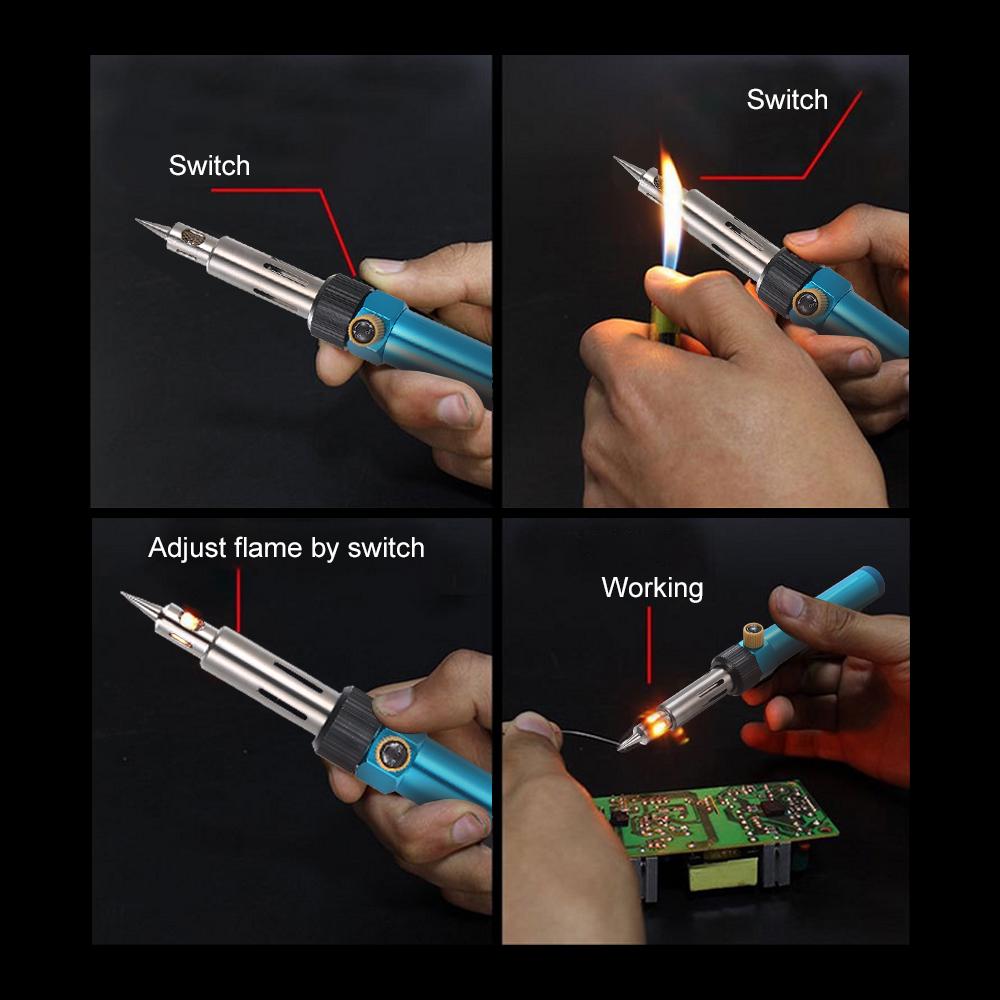 Switch

Switch

Adjust flame by switch

Working