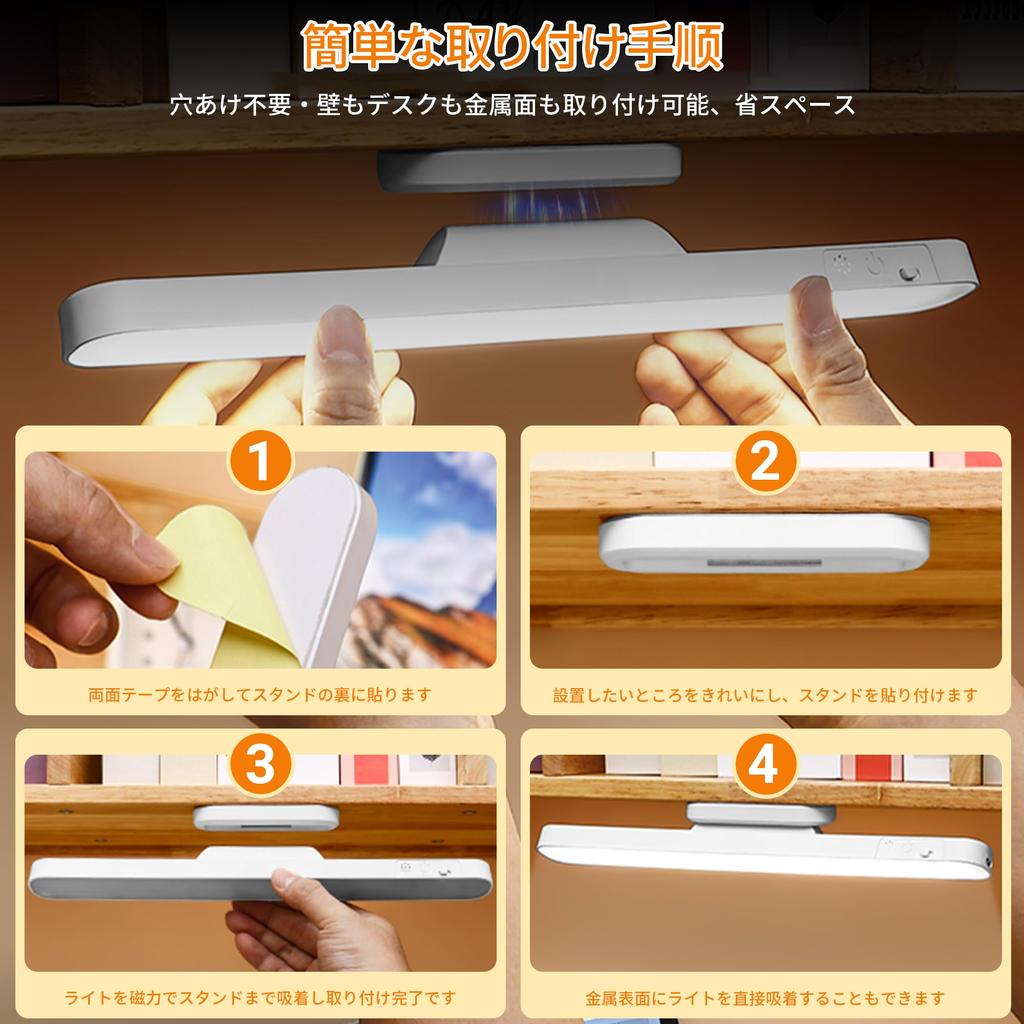 簡単な取り付け手順

穴あけ不要・壁もデスクも金属面も取り付け可能、省スペース

1

両面テープをはがしてスタンドの裏に貼ります

2

設置したいところをきれいにし、スタンドを貼り付けます

3

ライトを磁力でスタンドまで吸着し取り付け完了です

4

金属表面にライトを直接吸着することもできます